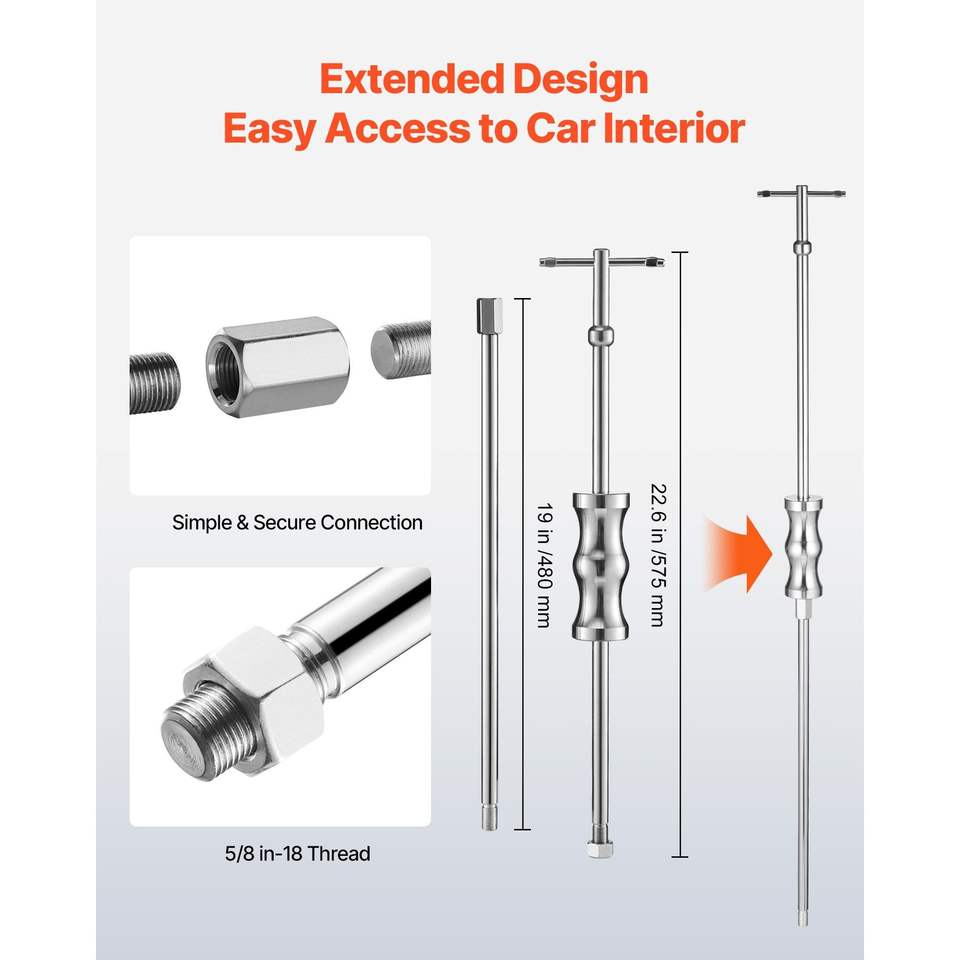 Extended Design
Easy Access to Car Interior

Simple & Secure Connection

5/8 in-18 Thread

19 in /480 mm

22.6 in /575 mm