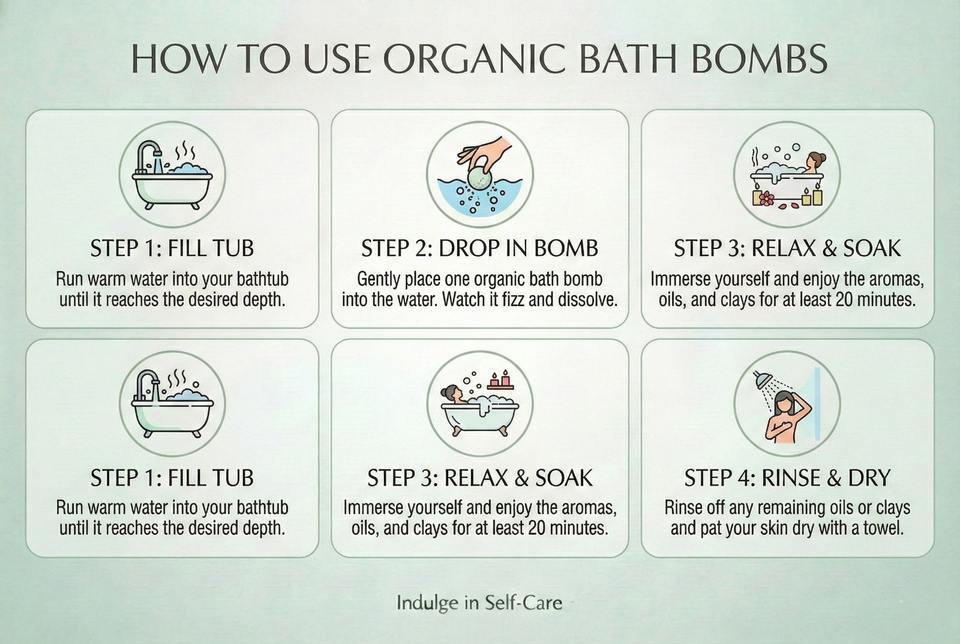 HOW TO USE ORGANIC BATH BOMBS

STEP 1: FILL TUB
Run warm water into your bathtub until it reaches the desired depth.

STEP 2: DROP IN BOMB
Gently place one organic bath bomb into the water. Watch it fizz and dissolve.

STEP 3: RELAX & SOAK
Immerse yourself and enjoy the aromas, oils, and clays for at least 20 minutes.

STEP 1: FILL TUB
Run warm water into your bathtub until it reaches the desired depth.

STEP 3: RELAX & SOAK
Immerse yourself and enjoy the aromas, oils, and clays for at least 20 minutes.

STEP 4: RINSE & DRY
Rinse off any remaining oils or clays and pat your skin dry with a towel.

Indulge in Self-Care