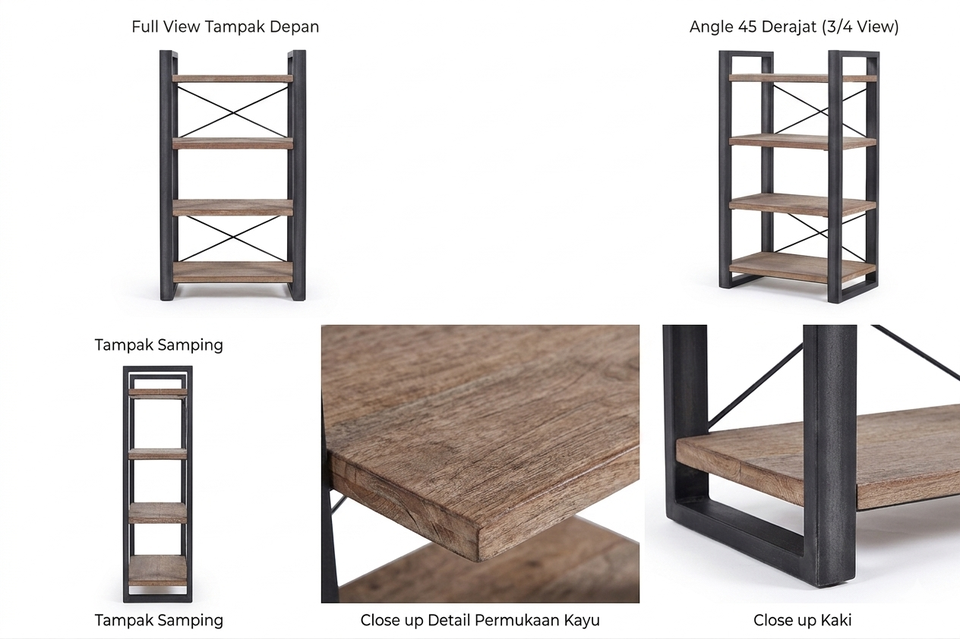 Full View Tampak Depan

Angle 45 Derajat (3/4 View)

Tampak Samping

Tampak Samping

Close up Detail Permukaan Kayu

Close up Kaki