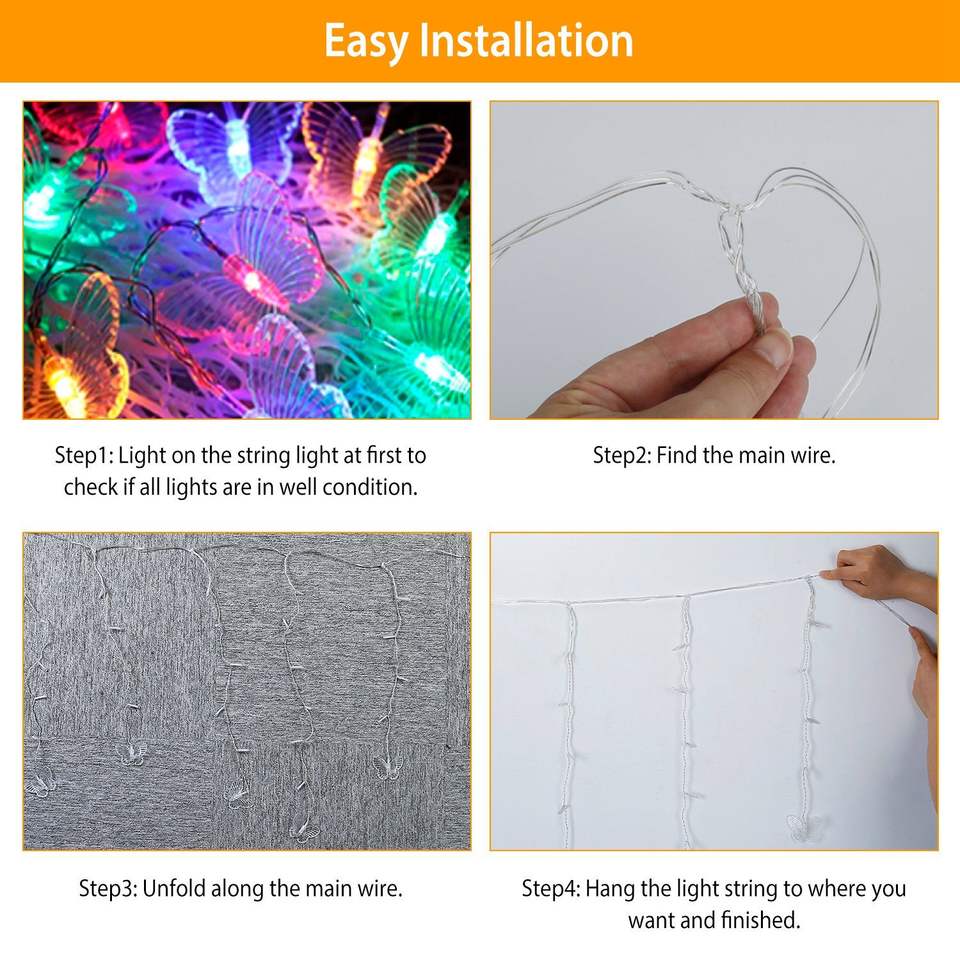 Easy Installation

Step1: Light on the string light at first to check if all lights are in well condition.

Step2: Find the main wire.

Step3: Unfold along the main wire.

Step4: Hang the light string to where you want and finished.