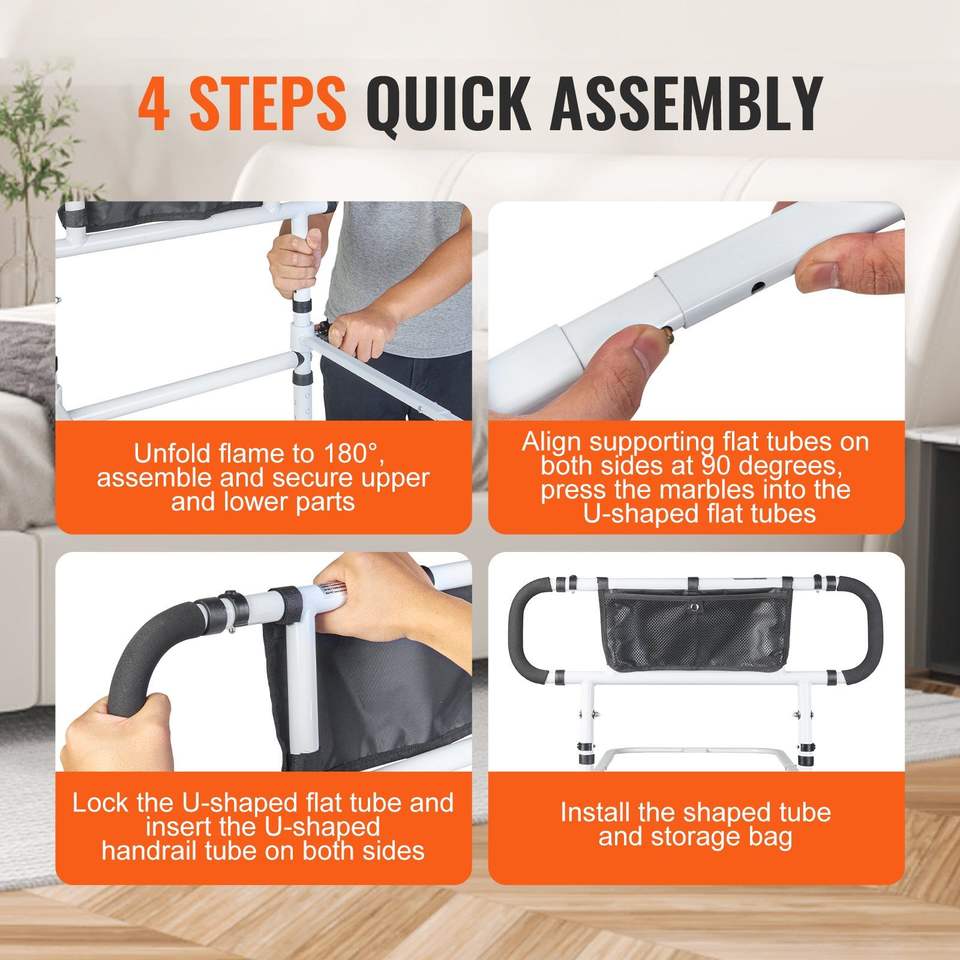 4 STEPS QUICK ASSEMBLY

Unfold flame to 180°, assemble and secure upper and lower parts

Align supporting flat tubes on both sides at 90 degrees, press the marbles into the U-shaped flat tubes

Lock the U-shaped flat tube and insert the U-shaped handrail tube on both sides

Install the shaped tube and storage bag