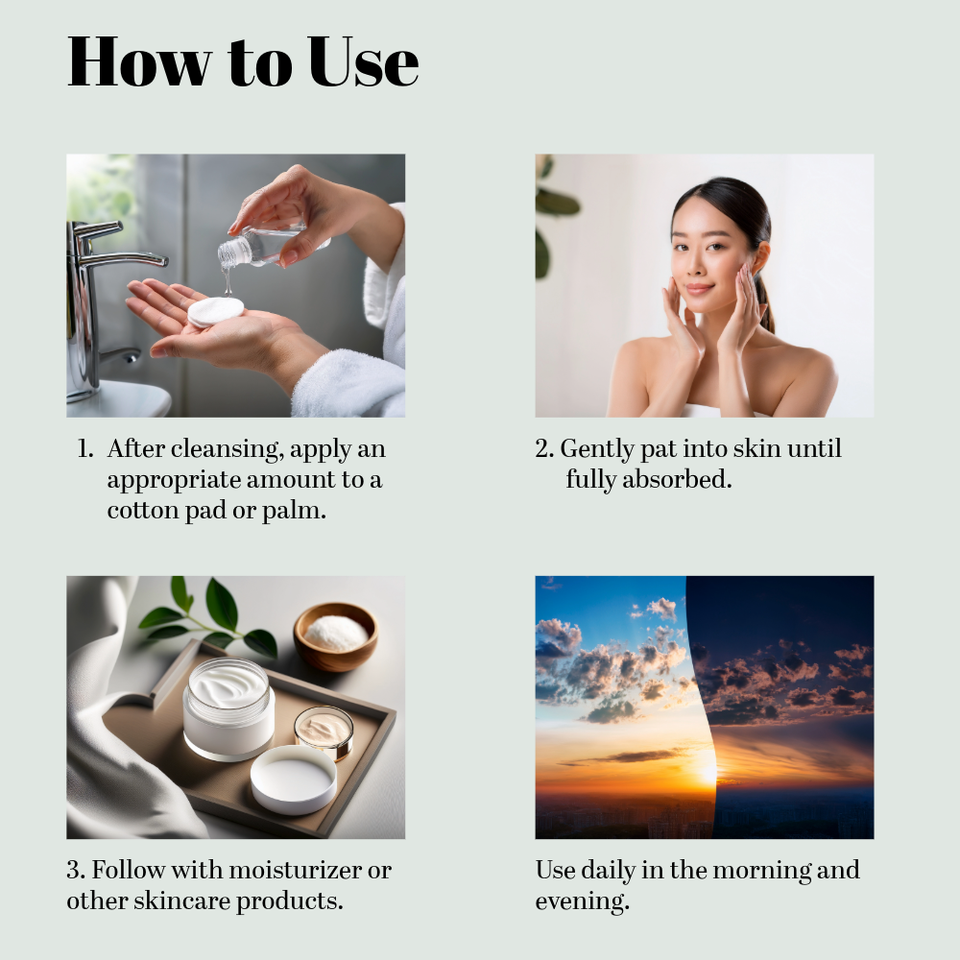 How to Use

1. After cleansing, apply an appropriate amount to a cotton pad or palm.

2. Gently pat into skin until fully absorbed.

3. Follow with moisturizer or other skincare products.

Use daily in the morning and evening.