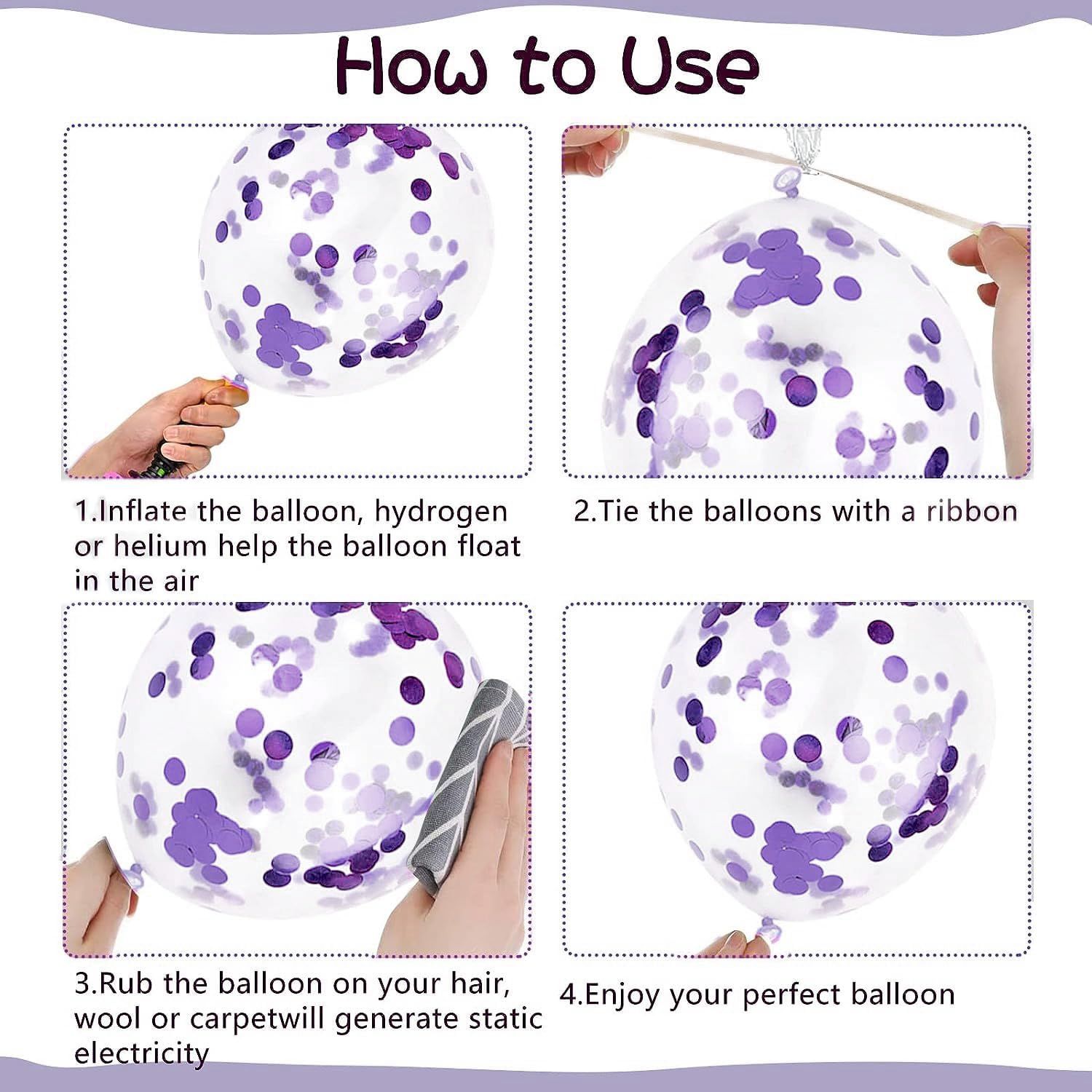 How to Use

1.Inflate the balloon, hydrogen or helium help the balloon float in the air

2.Tie the balloons with a ribbon

3.Rub the balloon on your hair, wool or carpetwill generate static electricity

4.Enjoy your perfect balloon