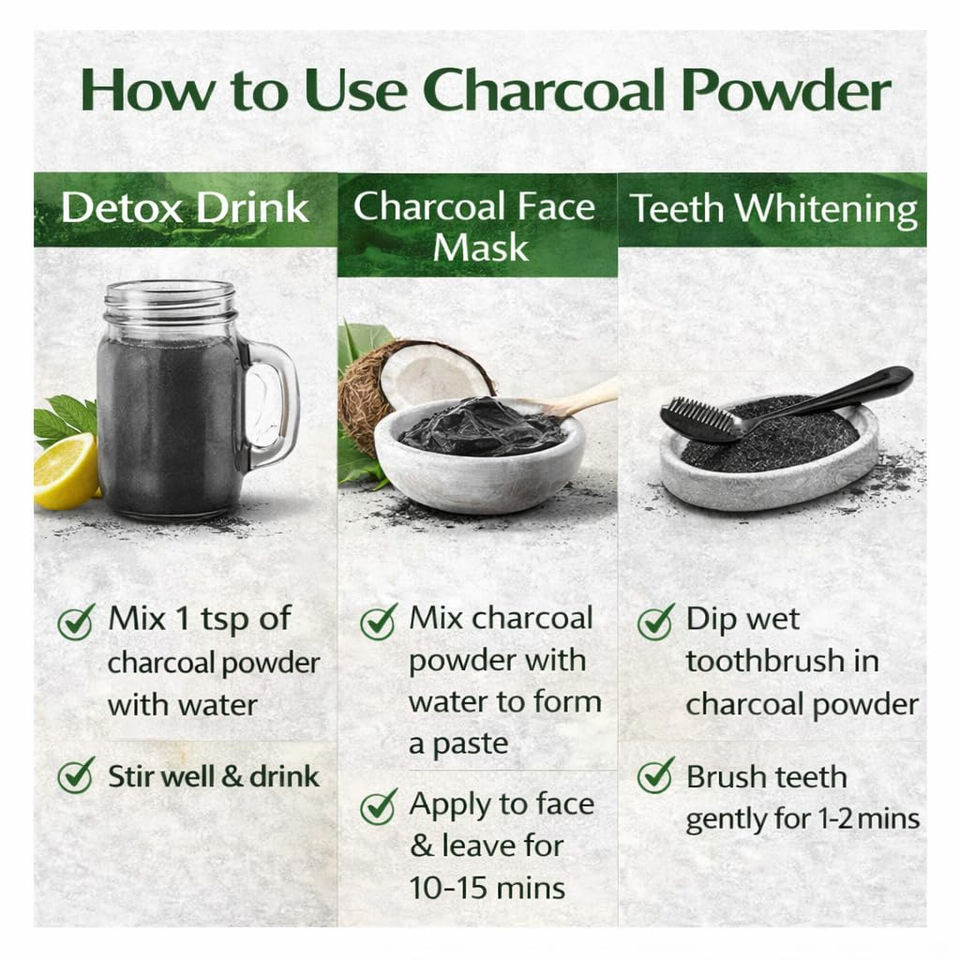 How to Use Charcoal Powder

Detox Drink

Mix 1 tsp of charcoal powder with water

Stir well & drink

Charcoal Face Mask

Mix charcoal powder with water to form a paste

Apply to face & leave for 10-15 mins

Teeth Whitening

Dip wet toothbrush in charcoal powder

Brush teeth gently for 1-2 mins