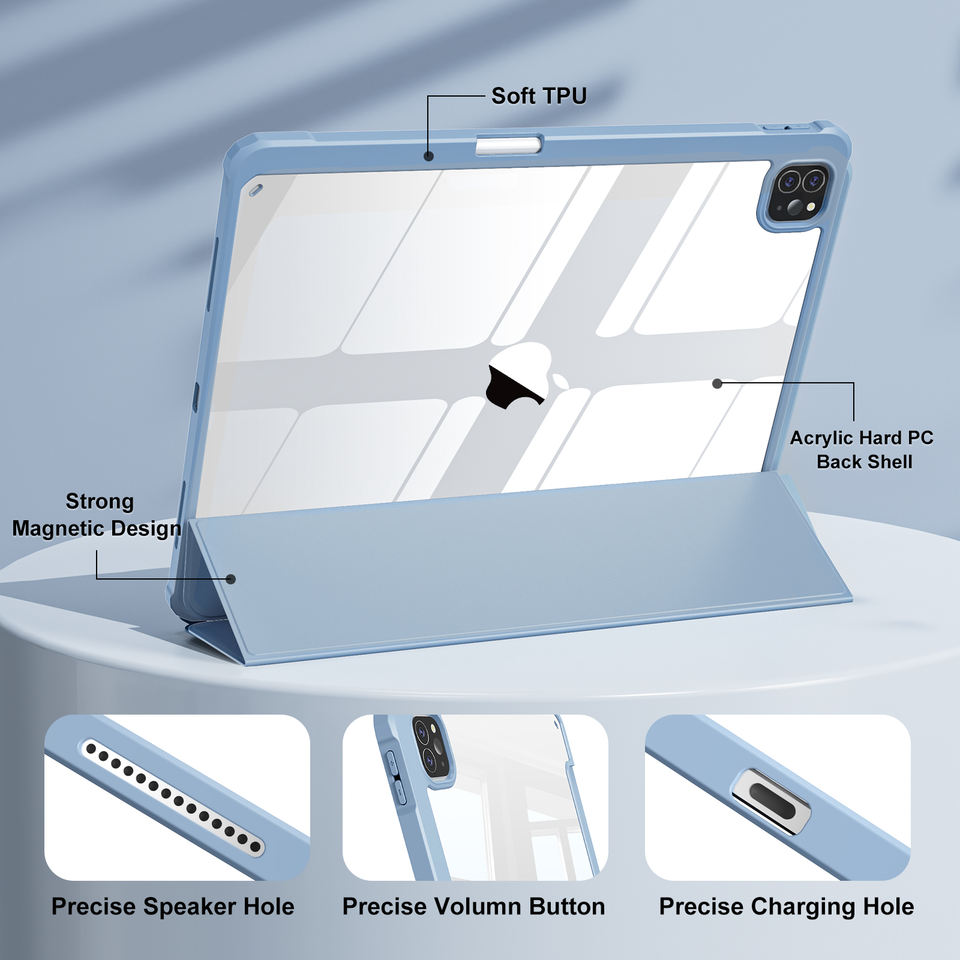 Soft TPU

Acrylic Hard PC Back Shell

Strong Magnetic Design

Precise Speaker Hole

Precise Volumn Button

Precise Charging Hole