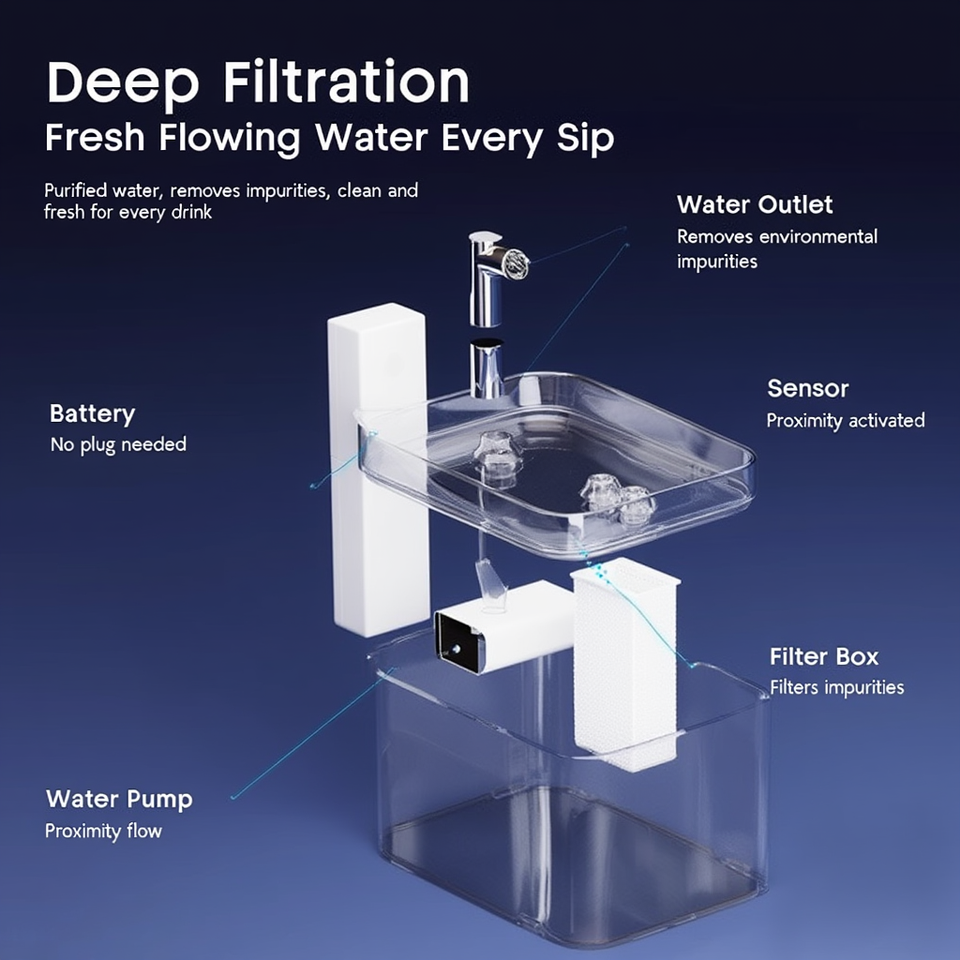 Deep Filtration
Fresh Flowing Water Every Sip

Purified water, removes impurities, clean and fresh for every drink

Water Outlet
Removes environmental impurities

Battery
No plug needed

Sensor
Proximity activated

Filter Box
Filters impurities

Water Pump
Proximity flow