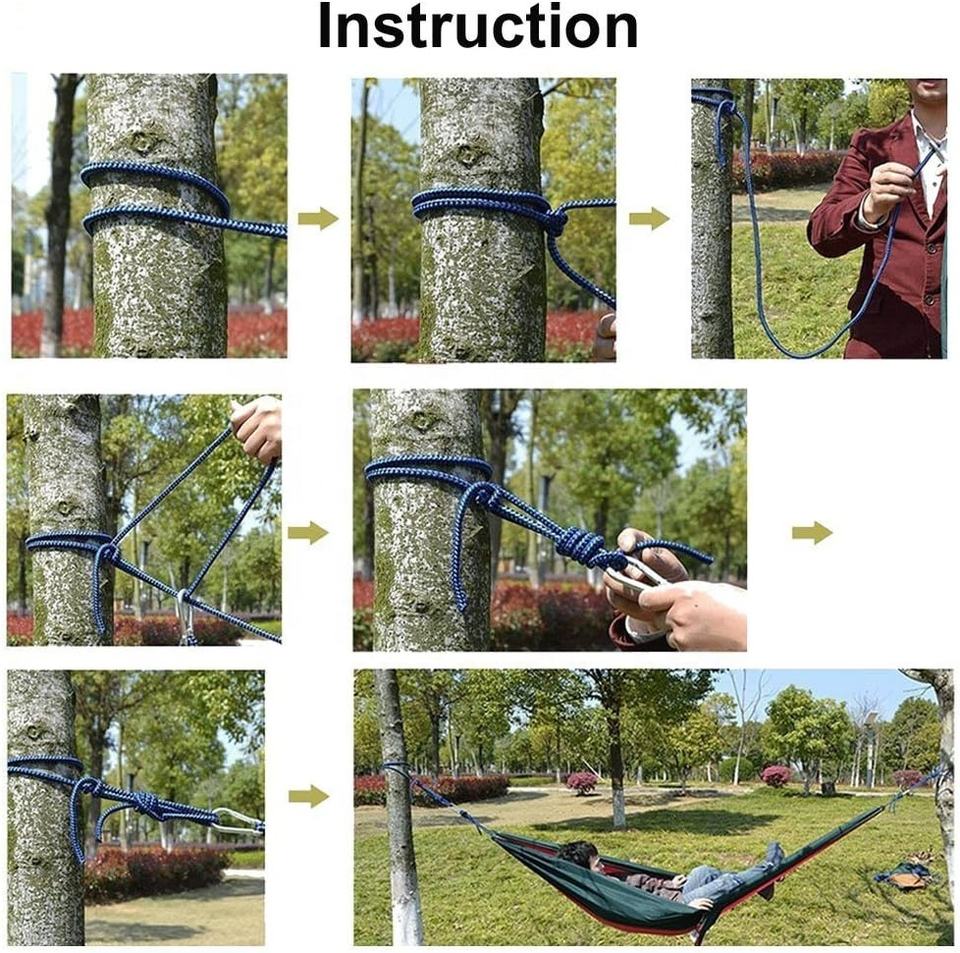 Instruction