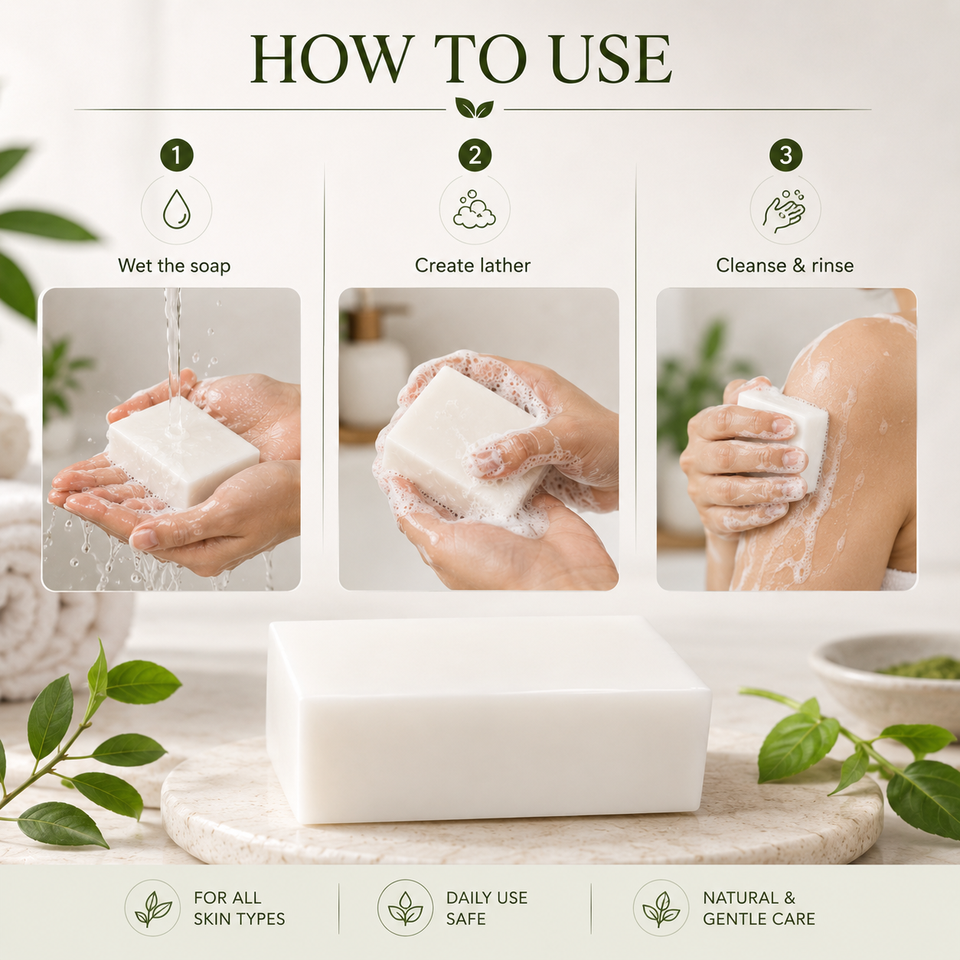 HOW TO USE

1
Wet the soap

2
Create lather

3
Cleanse & rinse

FOR ALL SKIN TYPES

DAILY USE SAFE

NATURAL & GENTLE CARE