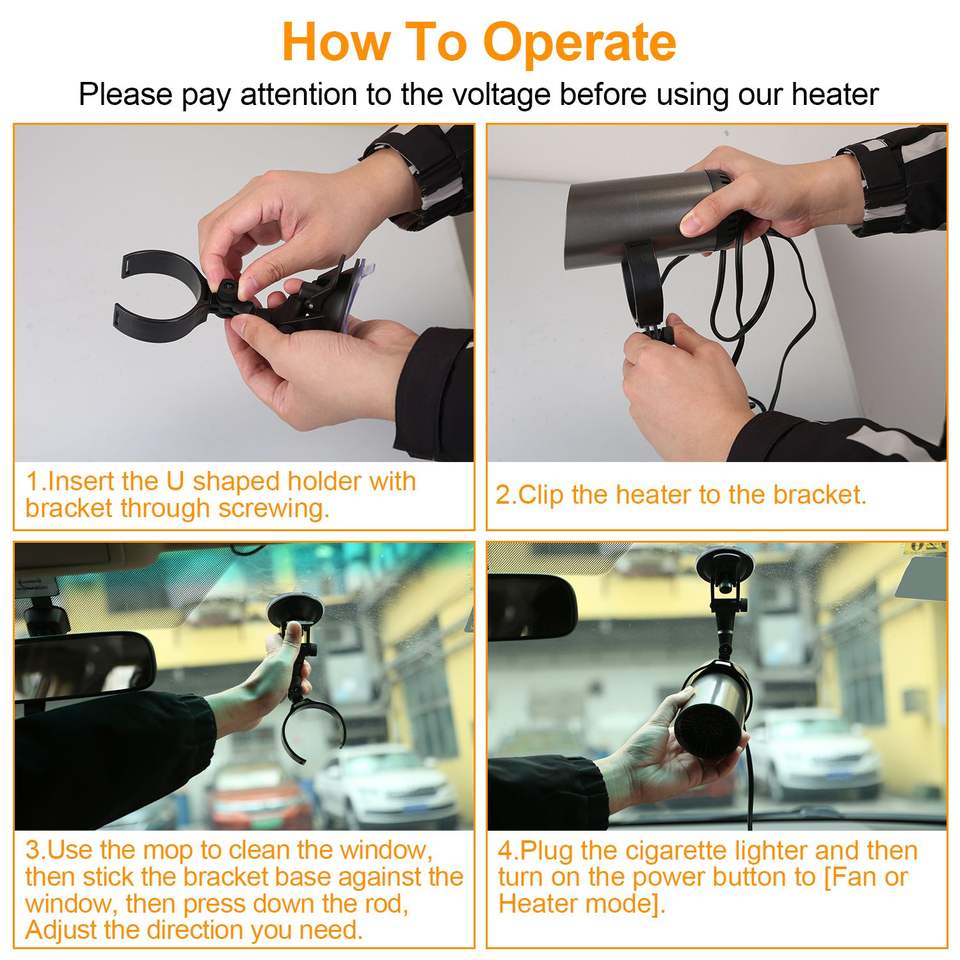 How To Operate

Please pay attention to the voltage before using our heater

1.Insert the U shaped holder with bracket through screwing.

2.Clip the heater to the bracket.

3.Use the mop to clean the window, then stick the bracket base against the window, then press down the rod, Adjust the direction you need.

4.Plug the cigarette lighter and then turn on the power button to [Fan or Heater mode].