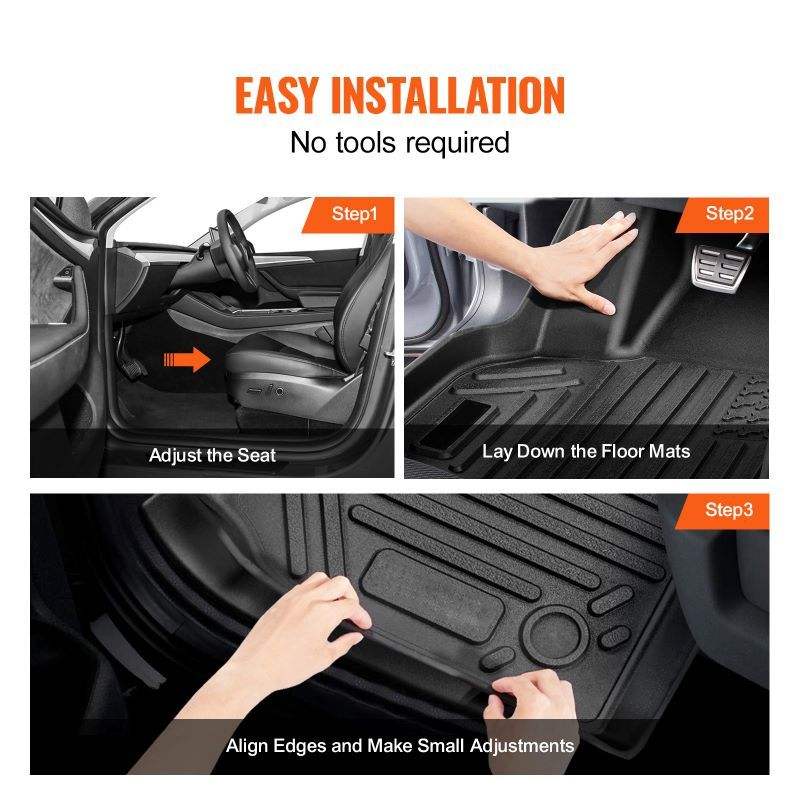 EASY INSTALLATION
No tools required

Step1
Adjust the Seat

Step2
Lay Down the Floor Mats

Step3
Align Edges and Make Small Adjustments