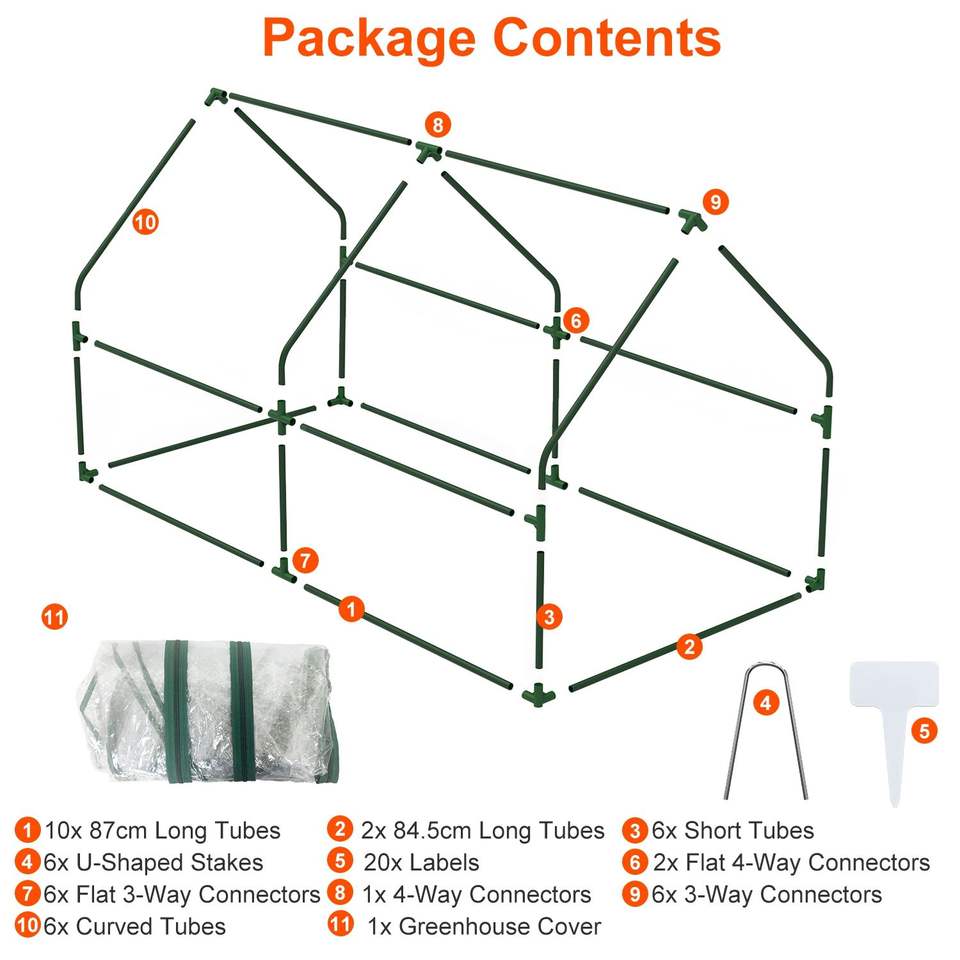 Package Contents

8

9

10

6

7

1

3

2

11

4

5

1 10x 87cm Long Tubes
2 2x 84.5cm Long Tubes
3 6x Short Tubes
4 6x U-Shaped Stakes
5 20x Labels
6 2x Flat 4-Way Connectors
7 6x Flat 3-Way Connectors
8 1x 4-Way Connectors
9 6x 3-Way Connectors
10 6x Curved Tubes
11 1x Greenhouse Cover