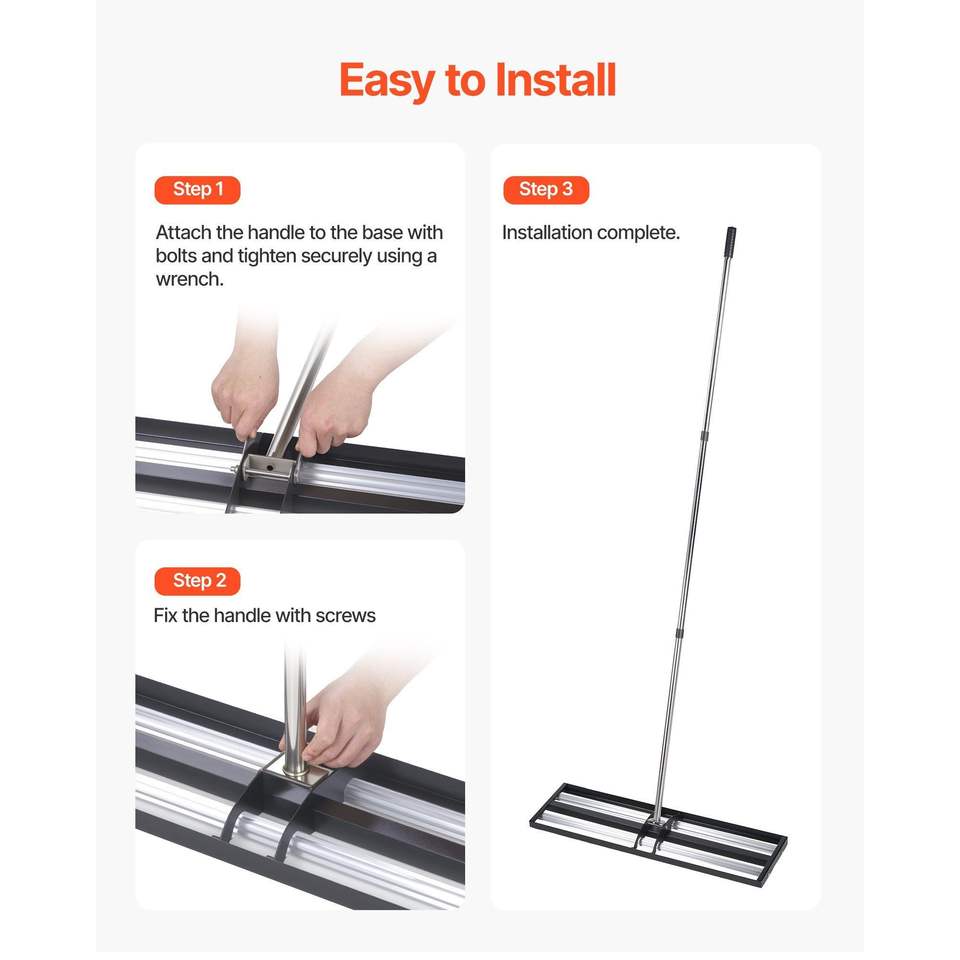 Easy to Install

Step 1

Attach the handle to the base with bolts and tighten securely using a wrench.

Step 2

Fix the handle with screws

Step 3

Installation complete.