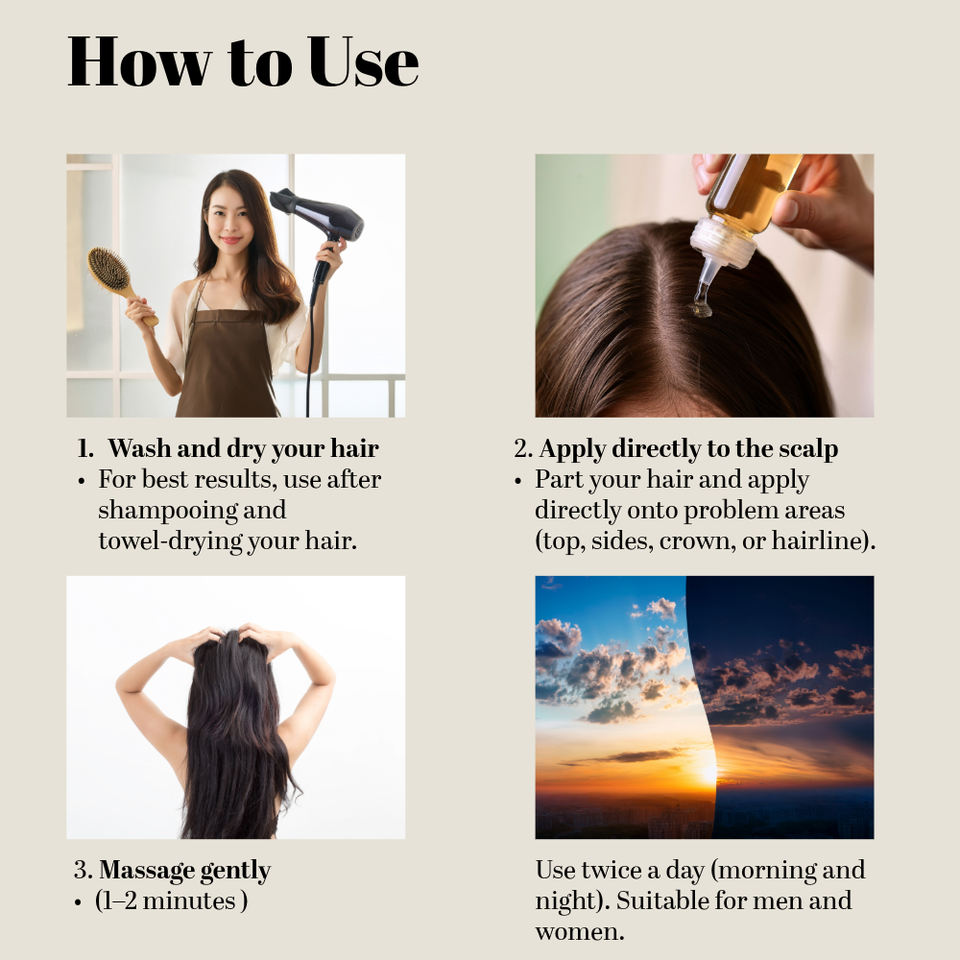 How to Use

1. Wash and dry your hair
• For best results, use after shampooing and towel-drying your hair.

2. Apply directly to the scalp
• Part your hair and apply directly onto problem areas (top, sides, crown, or hairline).

3. Massage gently
• (1–2 minutes )

Use twice a day (morning and night). Suitable for men and women.