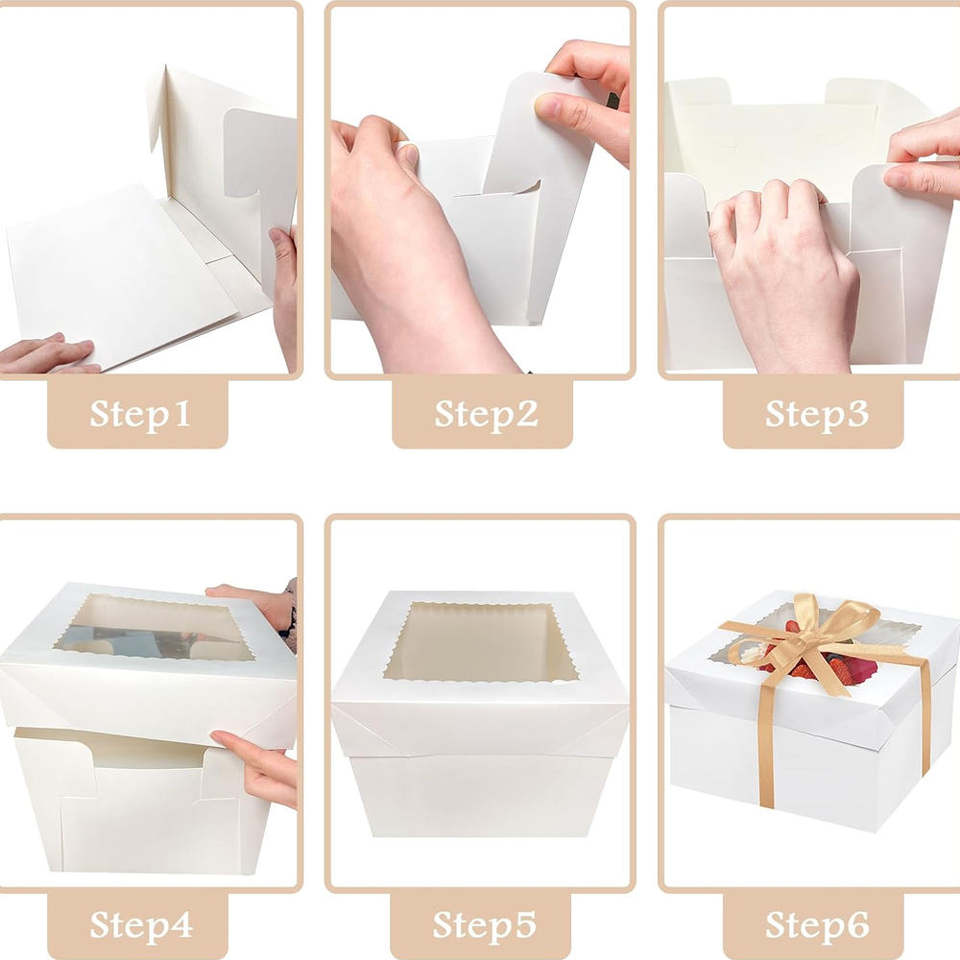 Step1

Step2

Step3

Step4

Step5

Step6