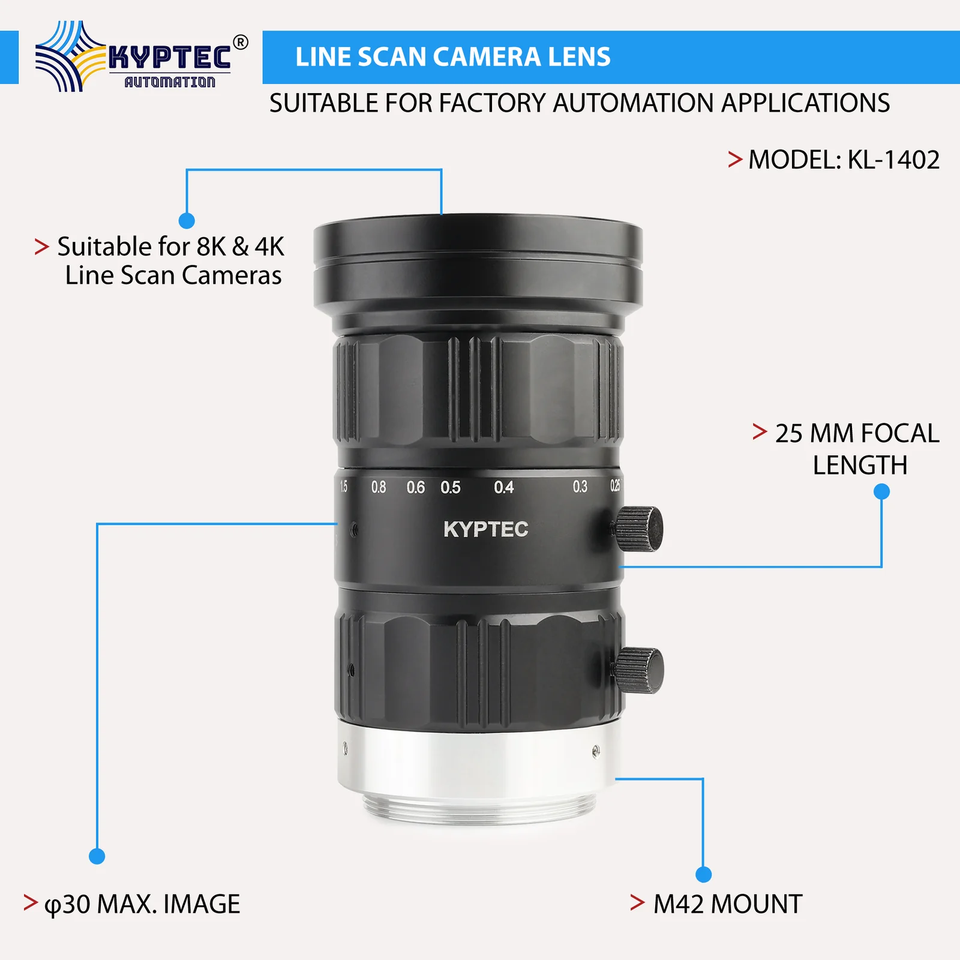 KYPTEC®
AUTOMATION

LINE SCAN CAMERA LENS

SUITABLE FOR FACTORY AUTOMATION APPLICATIONS

> MODEL: KL-1402

> Suitable for 8K & 4K Line Scan Cameras

> 25 MM FOCAL LENGTH

1.5 0.8 0.6 0.5 0.4 0.3 0.25

KYPTEC

> φ30 MAX. IMAGE

> M42 MOUNT