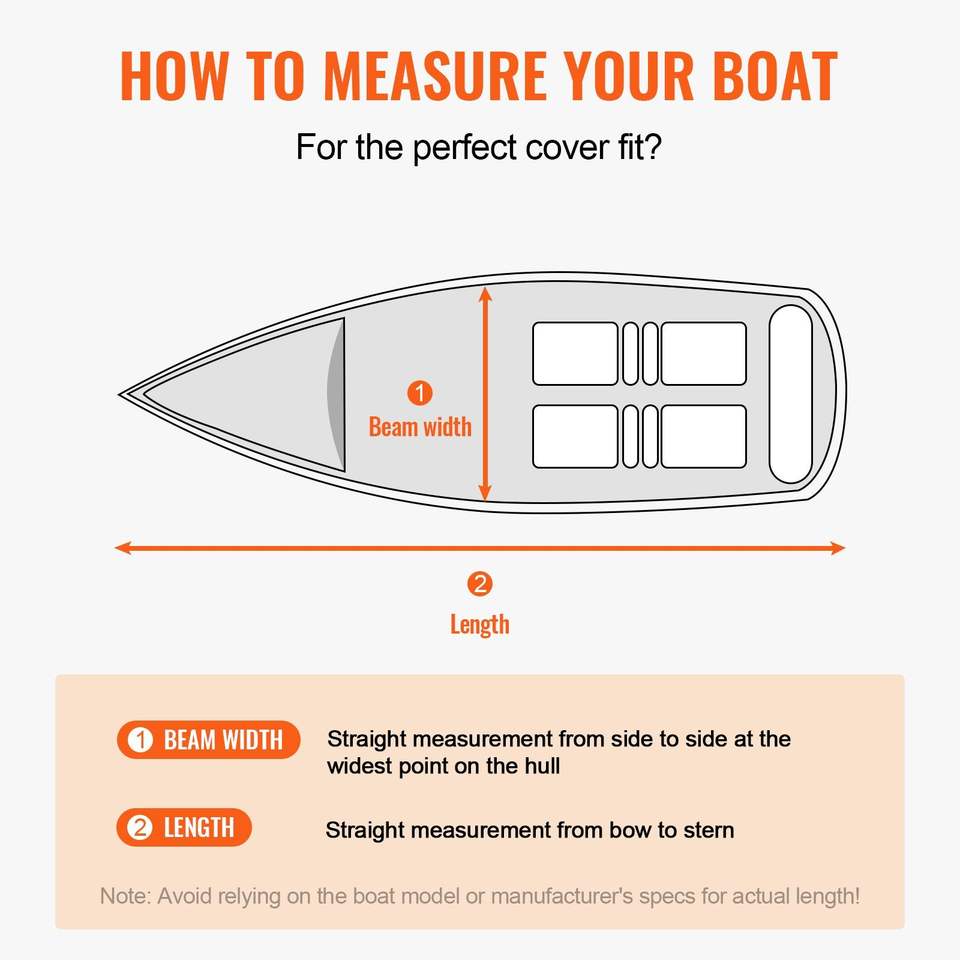 HOW TO MEASURE YOUR BOAT

For the perfect cover fit?

1
Beam width

2
Length

1 BEAM WIDTH Straight measurement from side to side at the widest point on the hull

2 LENGTH Straight measurement from bow to stern

Note: Avoid relying on the boat model or manufacturer's specs for actual length!