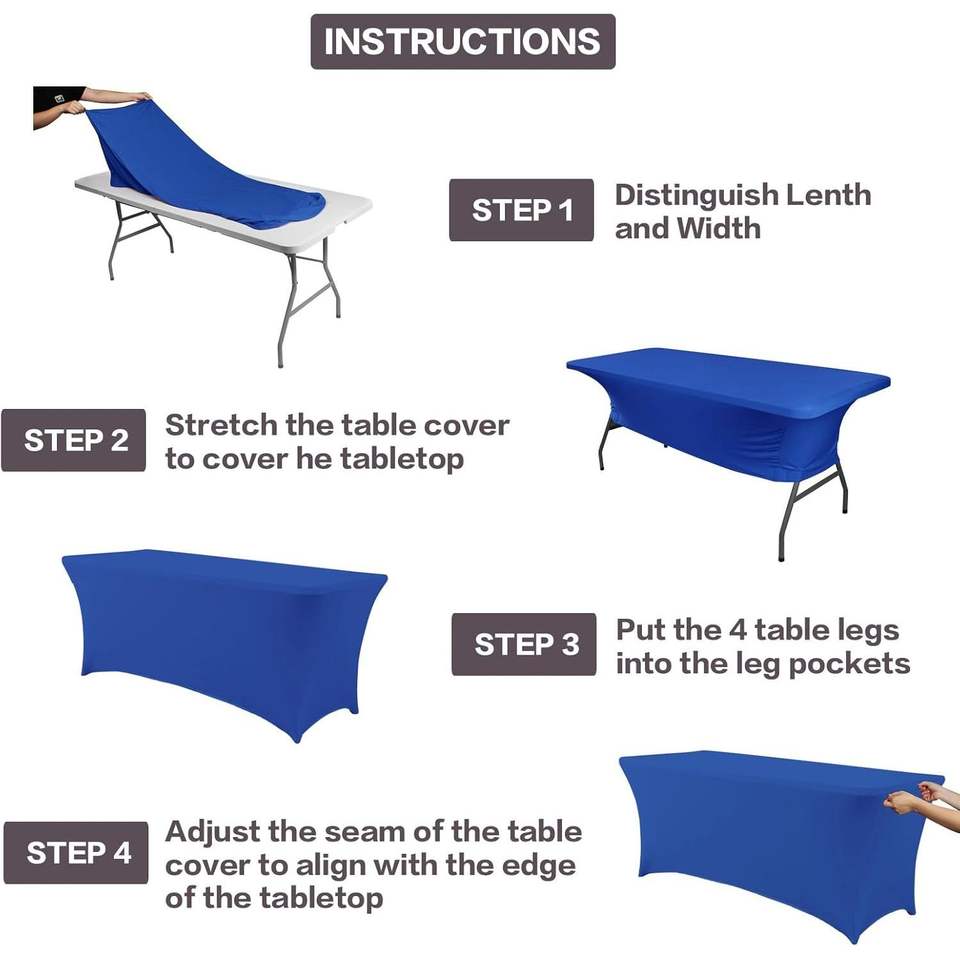 INSTRUCTIONS

STEP 1
Distinguish Lenth and Width

STEP 2
Stretch the table cover to cover he tabletop

STEP 3
Put the 4 table legs into the leg pockets

STEP 4
Adjust the seam of the table cover to align with the edge of the tabletop