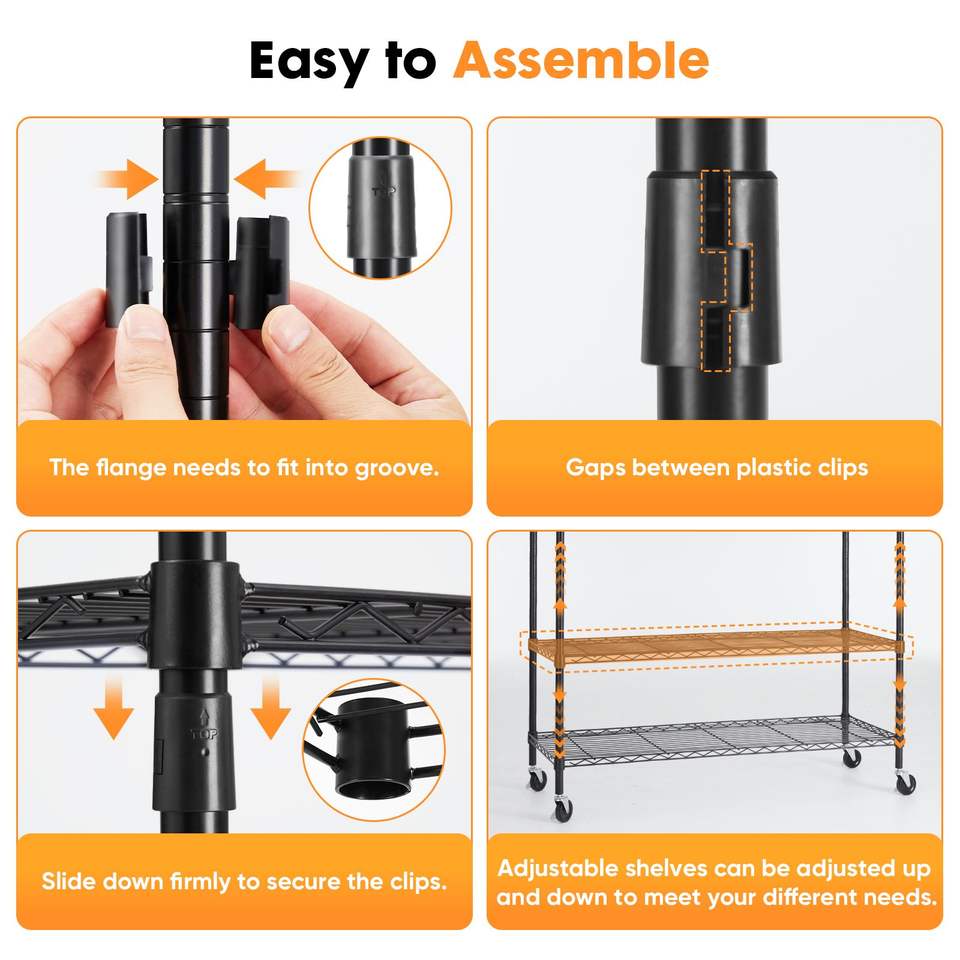 Easy to Assemble

TOP

The flange needs to fit into groove.

Gaps between plastic clips

TOP

Slide down firmly to secure the clips.

Adjustable shelves can be adjusted up and down to meet your different needs.