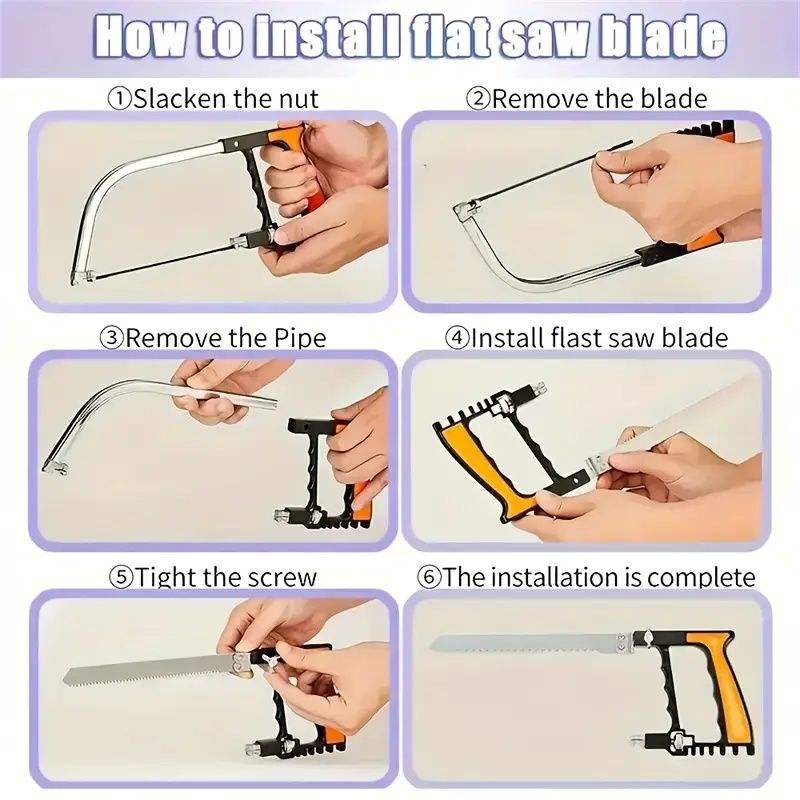 How to install flat saw blade

①Slacken the nut

②Remove the blade

③Remove the Pipe

④Install flast saw blade

⑤Tight the screw

⑥The installation is complete