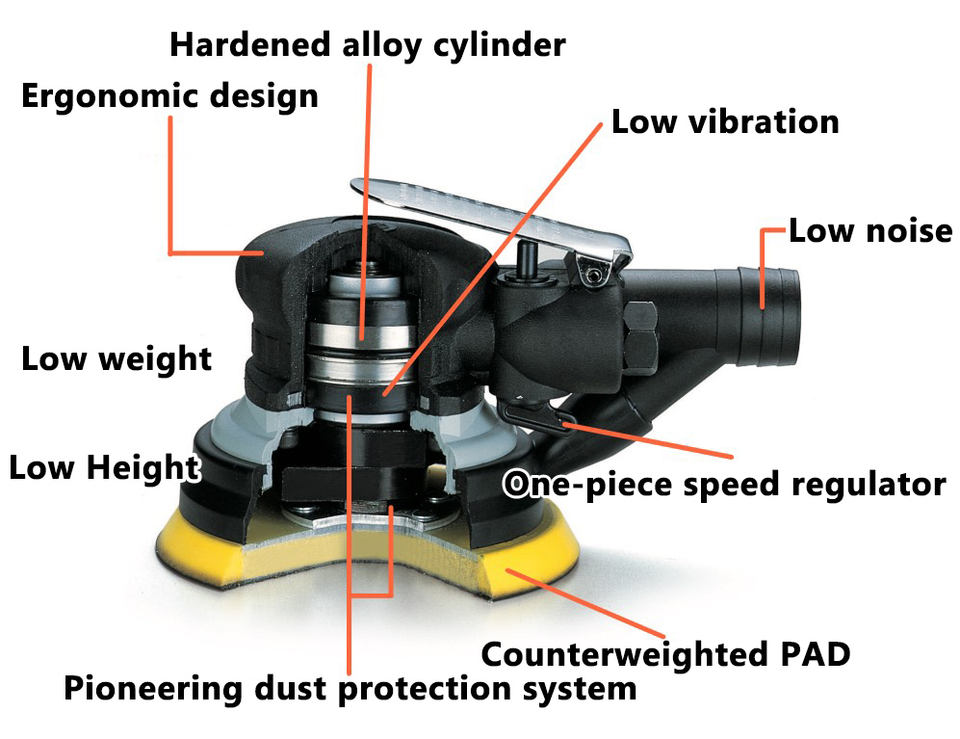 Hardened alloy cylinder

Ergonomic design

Low vibration

Low noise

Low weight

Low Height

One-piece speed regulator

Counterweighted PAD

Pioneering dust protection system