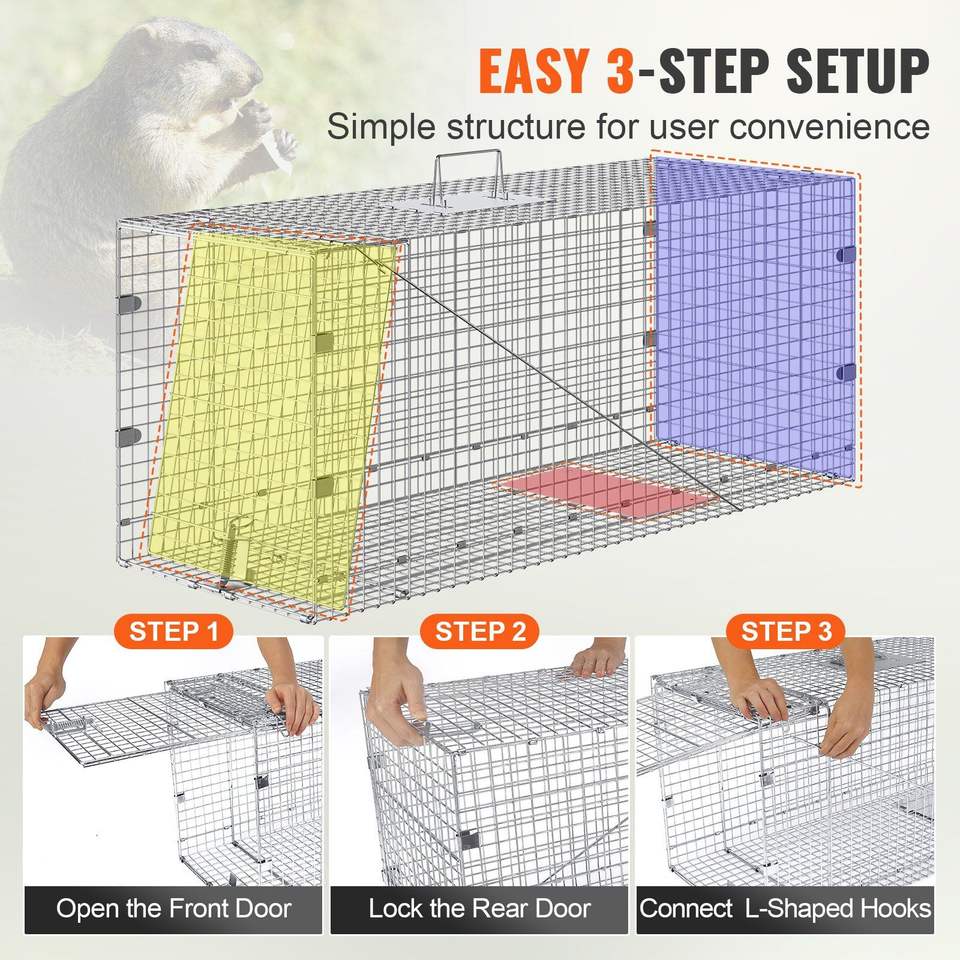 EASY 3-STEP SETUP
Simple structure for user convenience

STEP 1
Open the Front Door

STEP 2
Lock the Rear Door

STEP 3
Connect L-Shaped Hooks