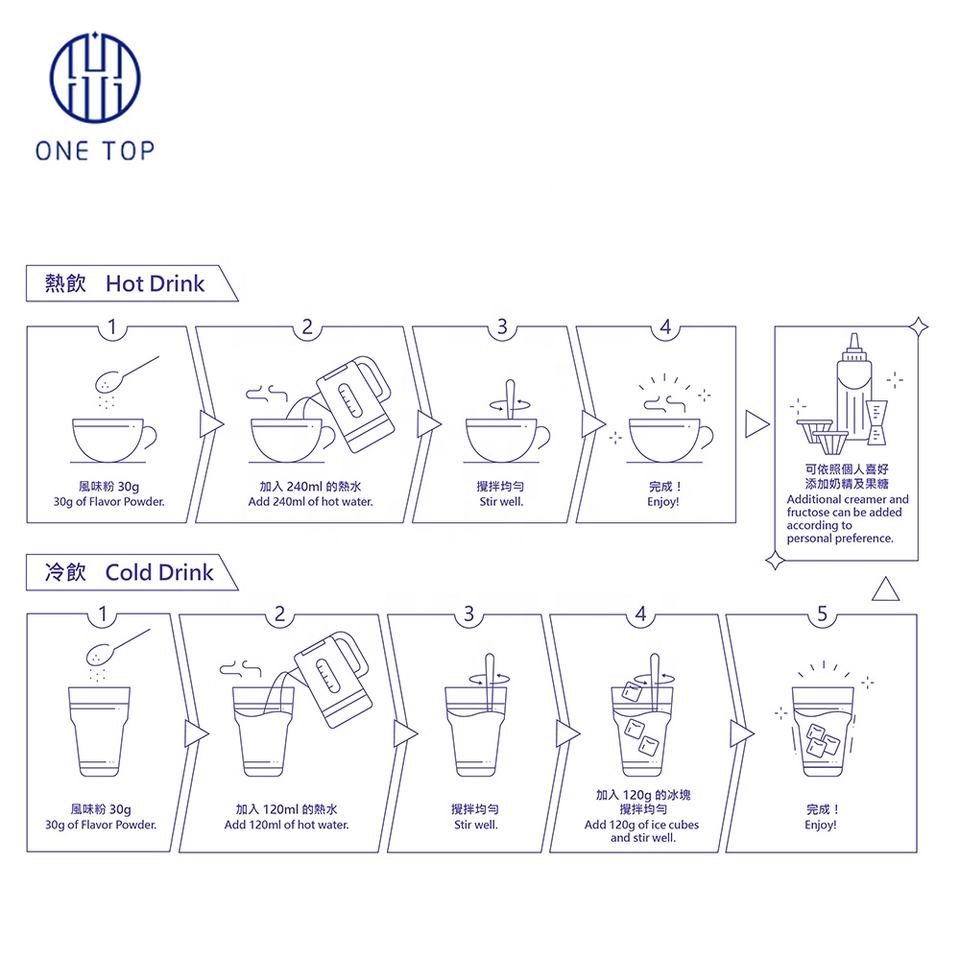 ONE TOP

熱飲 Hot Drink

1
風味粉 30g
30g of Flavor Powder.

2
加入 240ml 的熱水
Add 240ml of hot water.

3
攪拌均勻
Stir well.

4
完成！
Enjoy!

可依照個人喜好添加奶精及果糖
Additional creamer and fructose can be added according to personal preference.

冷飲 Cold Drink

1
風味粉 30g
30g of Flavor Powder.

2
加入 120ml 的熱水
Add 120ml of hot water.

3
攪拌均勻
Stir well.

4
加入 120g 的冰塊
攪拌均勻
Add 120g of ice cubes and stir well.

5
完成！
Enjoy!