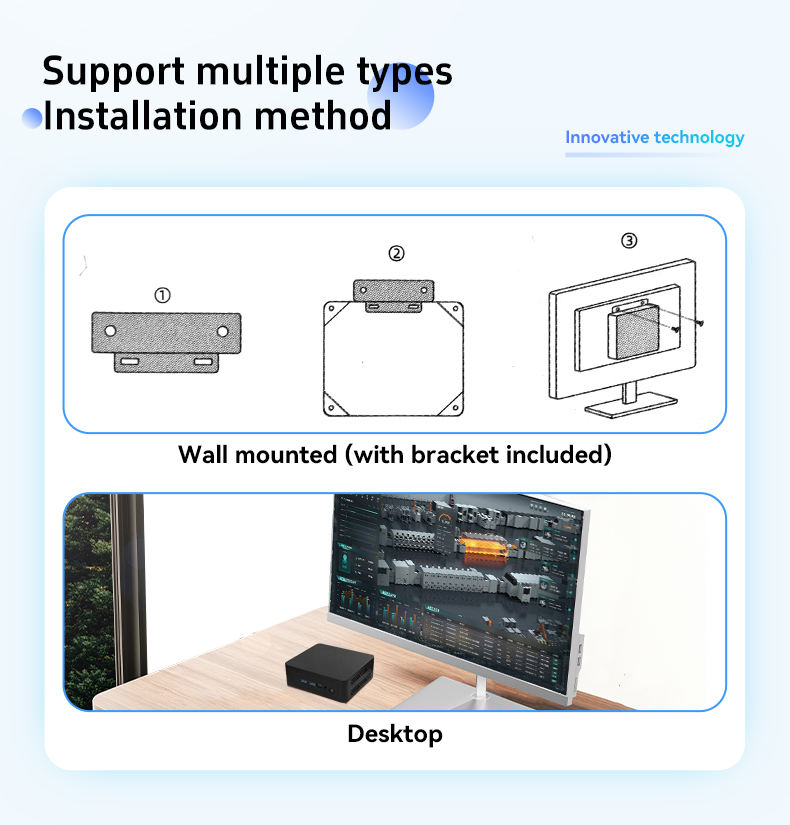 Support multiple types
Installation method

Innovative technology

①

②

③

Wall mounted (with bracket included)

Desktop