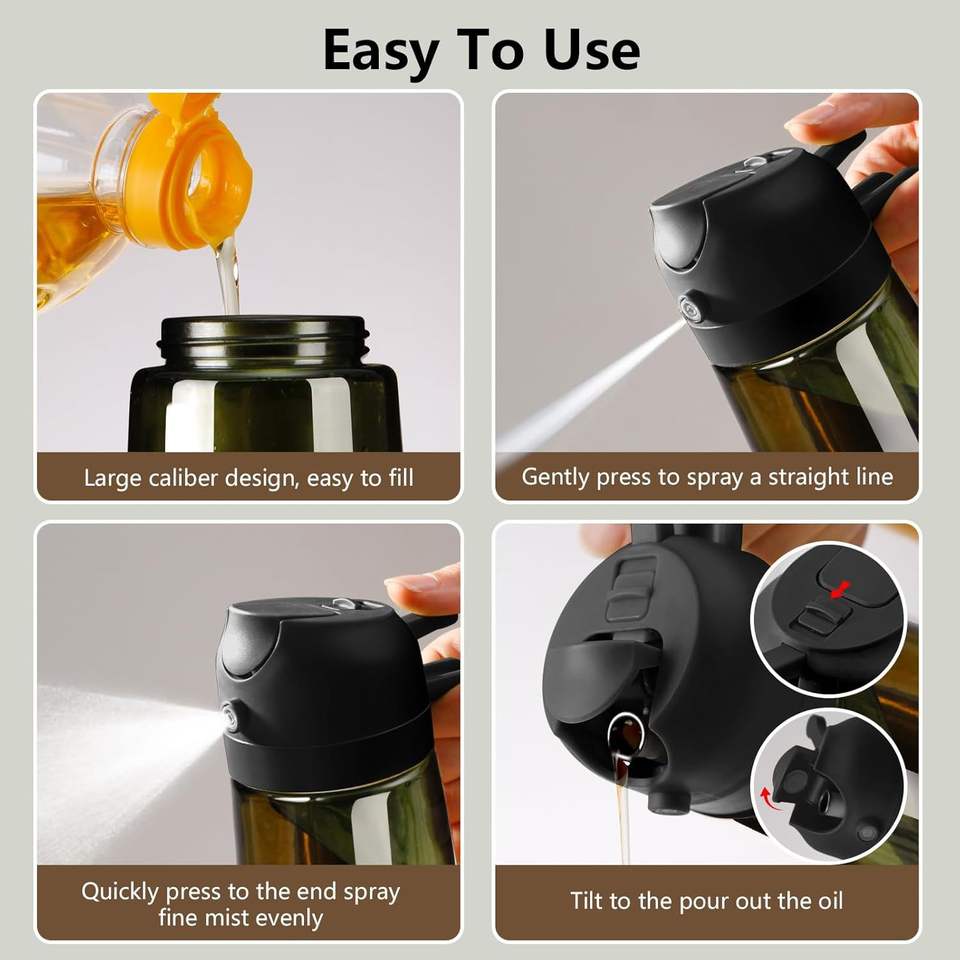 Easy To Use

Large caliber design, easy to fill

Gently press to spray a straight line

Quickly press to the end spray fine mist evenly

Tilt to the pour out the oil