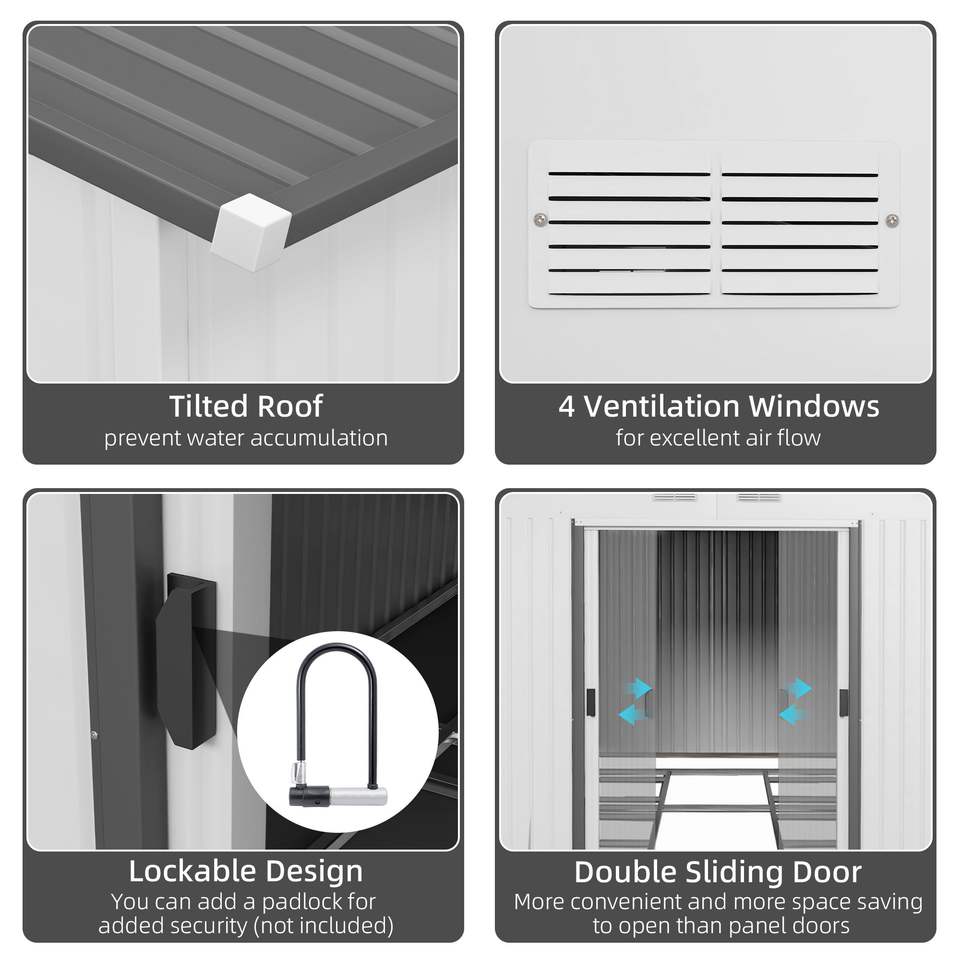 Tilted Roof
prevent water accumulation

4 Ventilation Windows
for excellent air flow

Lockable Design
You can add a padlock for added security (not included)

Double Sliding Door
More convenient and more space saving to open than panel doors