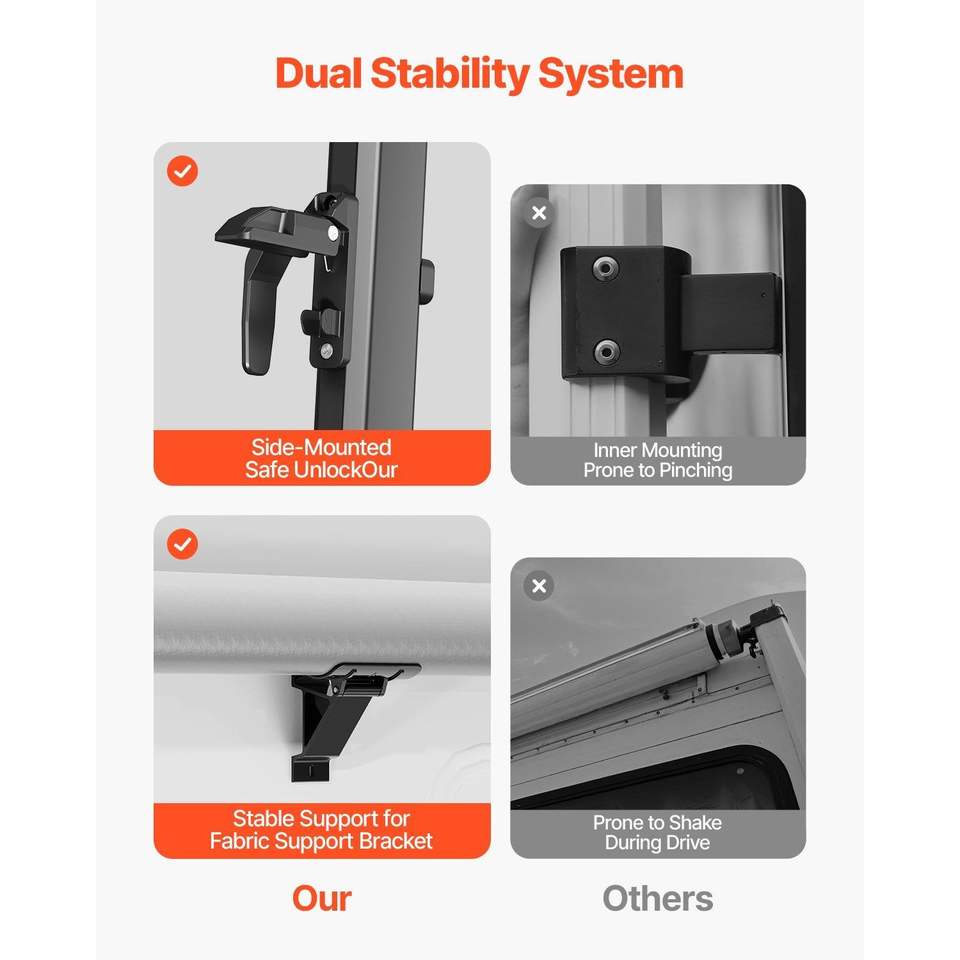 Dual Stability System

Side-Mounted
Safe UnlockOur

Inner Mounting
Prone to Pinching

Stable Support for
Fabric Support Bracket

Prone to Shake
During Drive

Our

Others