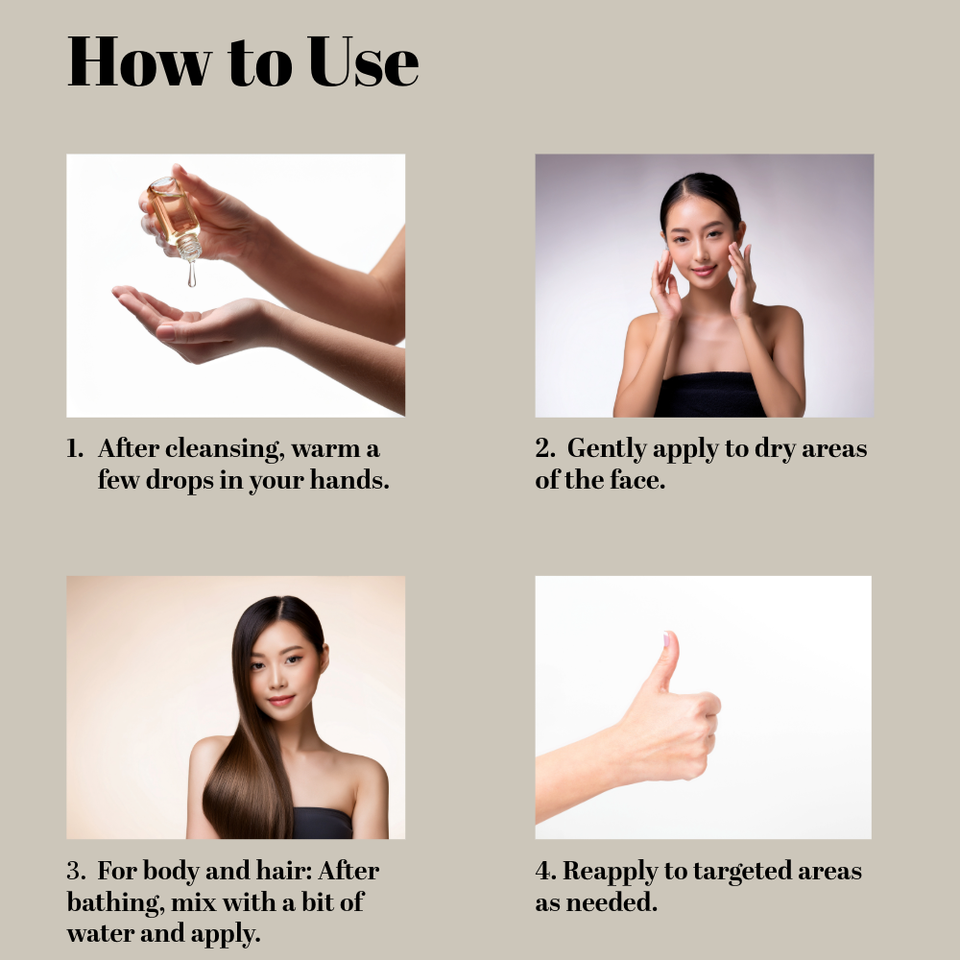 How to Use

1. After cleansing, warm a few drops in your hands.

2. Gently apply to dry areas of the face.

3. For body and hair: After bathing, mix with a bit of water and apply.

4. Reapply to targeted areas as needed.