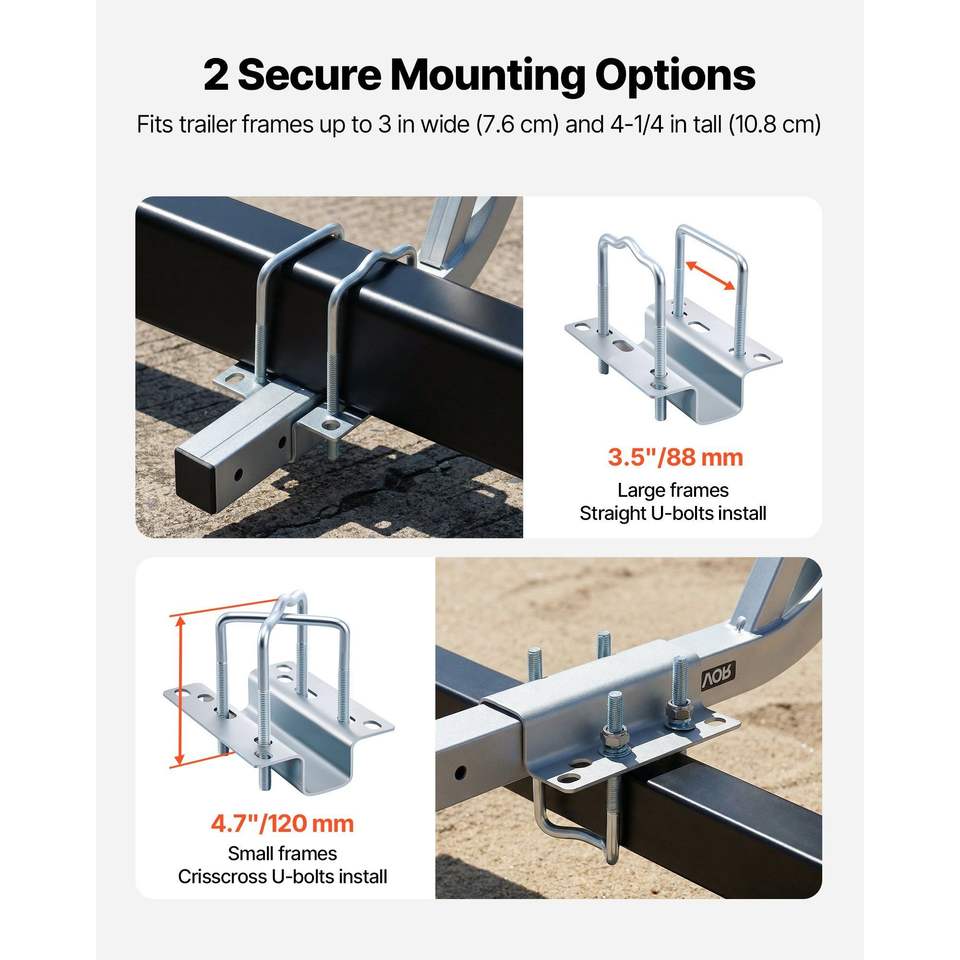 2 Secure Mounting Options
Fits trailer frames up to 3 in wide (7.6 cm) and 4-1/4 in tall (10.8 cm)

3.5"/88 mm
Large frames
Straight U-bolts install

4.7"/120 mm
Small frames
Crisscross U-bolts install

VOR