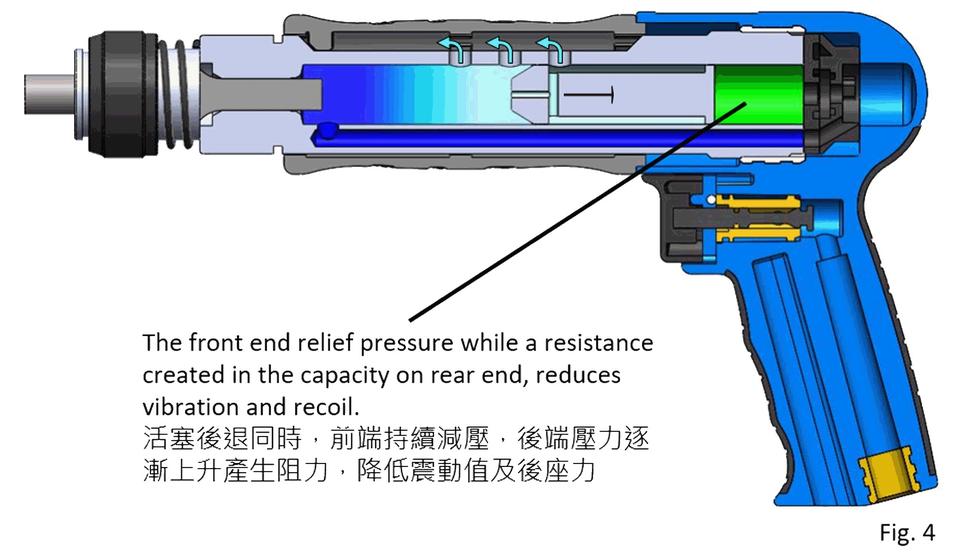 The front end relief pressure while a resistance created in the capacity on rear end, reduces vibration and recoil.
活塞後退同時，前端持續減壓，後端壓力逐漸上升產生阻力，降低震動值及後座力

Fig. 4