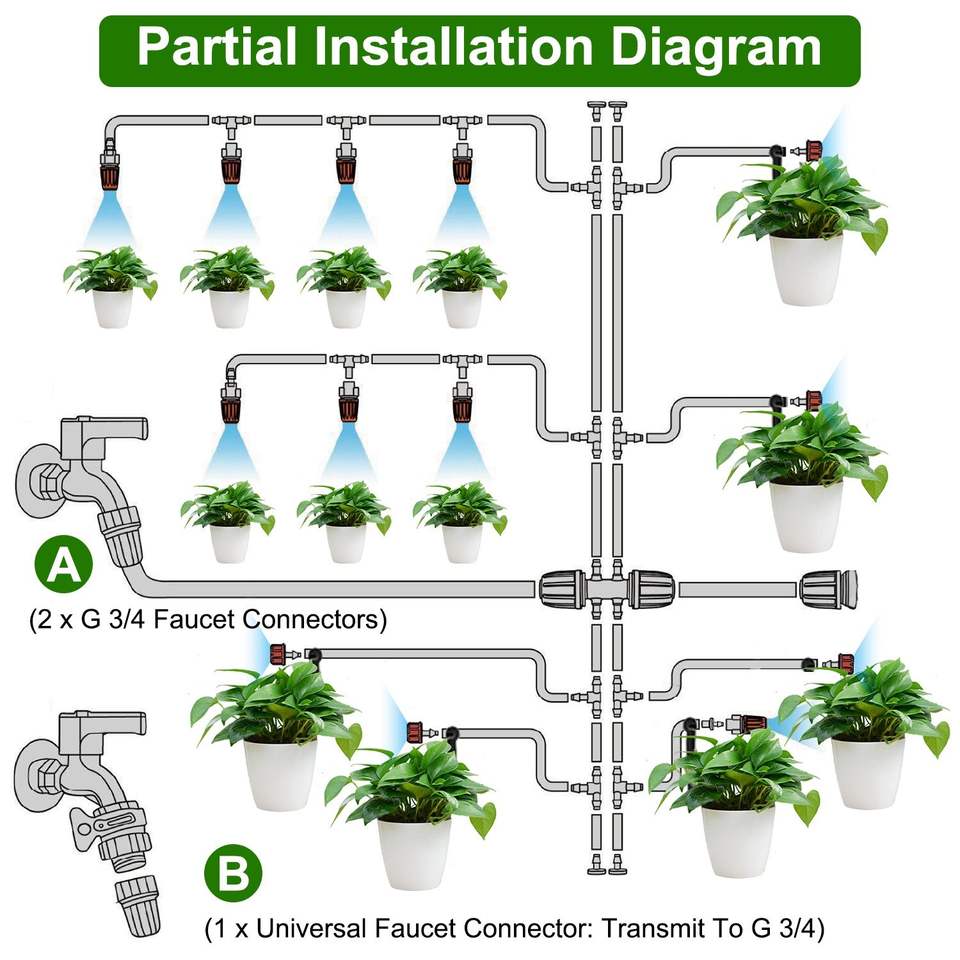 Partial Installation Diagram

A

(2 x G 3/4 Faucet Connectors)

B

(1 x Universal Faucet Connector: Transmit To G 3/4)