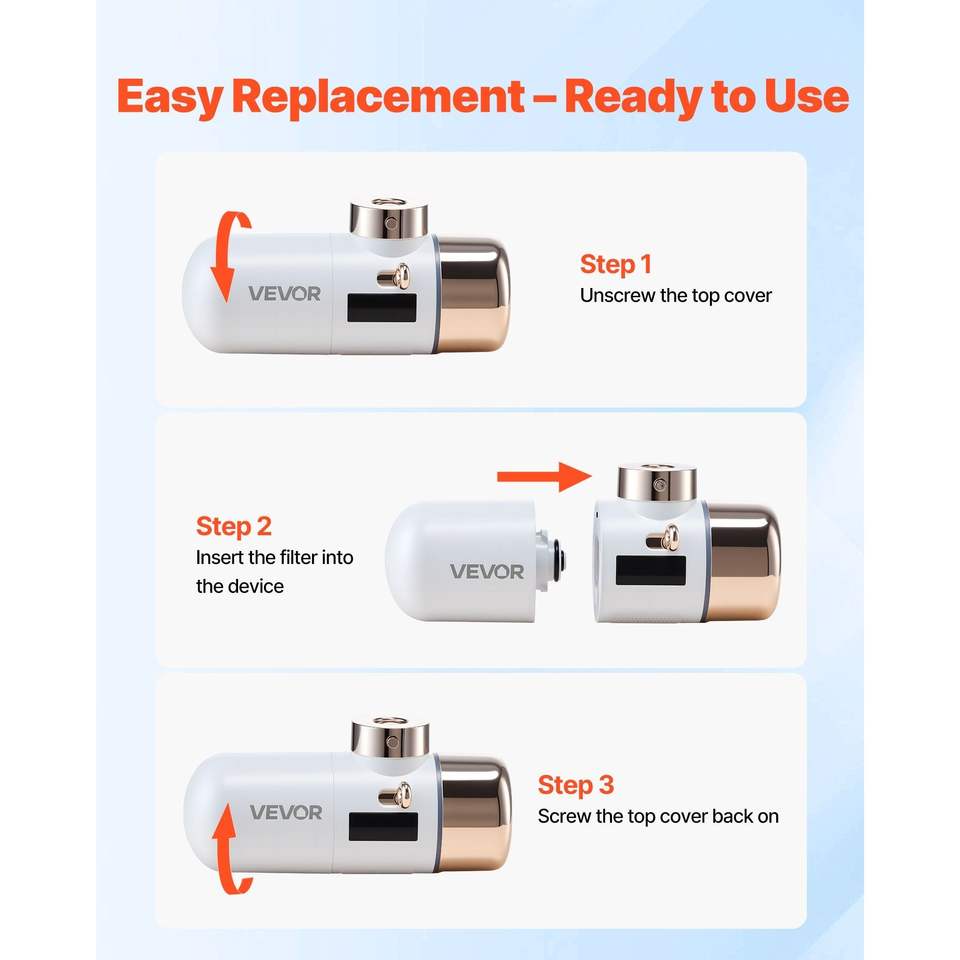 Easy Replacement – Ready to Use

VEVOR

Step 1
Unscrew the top cover

Step 2
Insert the filter into the device

VEVOR

VEVOR

Step 3
Screw the top cover back on