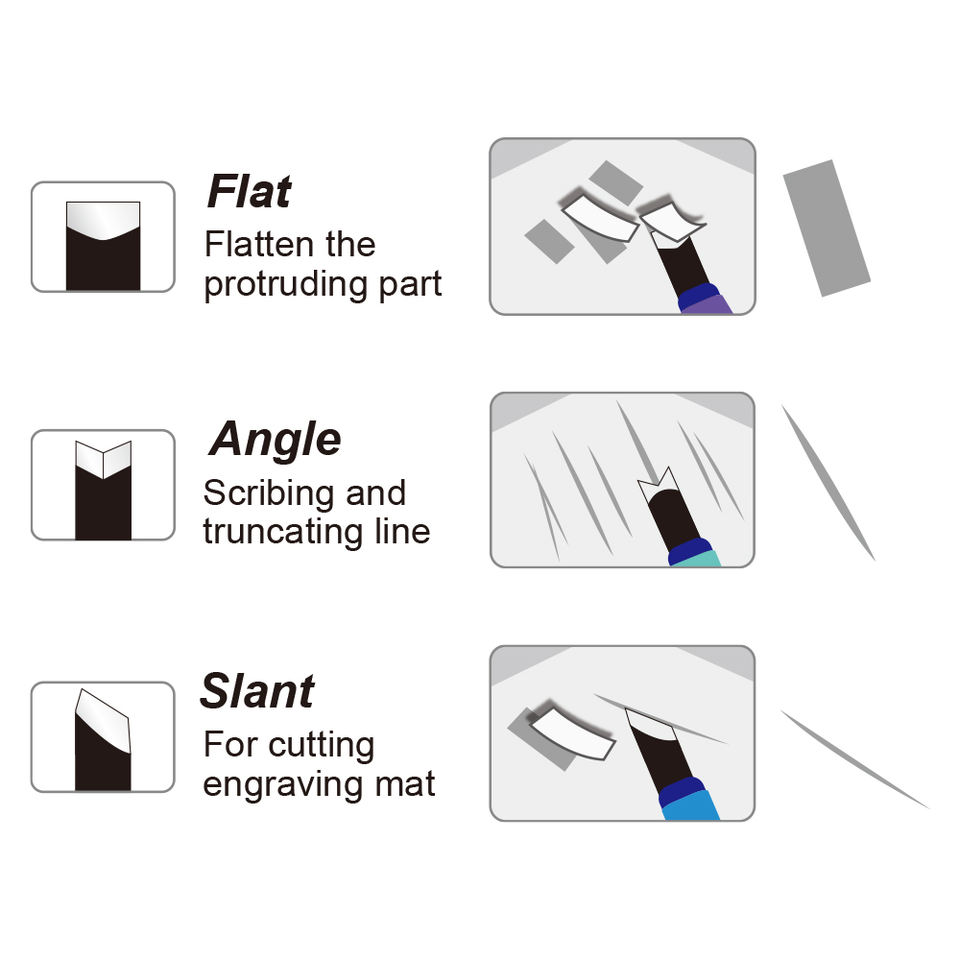 Flat
Flatten the protruding part

Angle
Scribing and truncating line

Slant
For cutting engraving mat