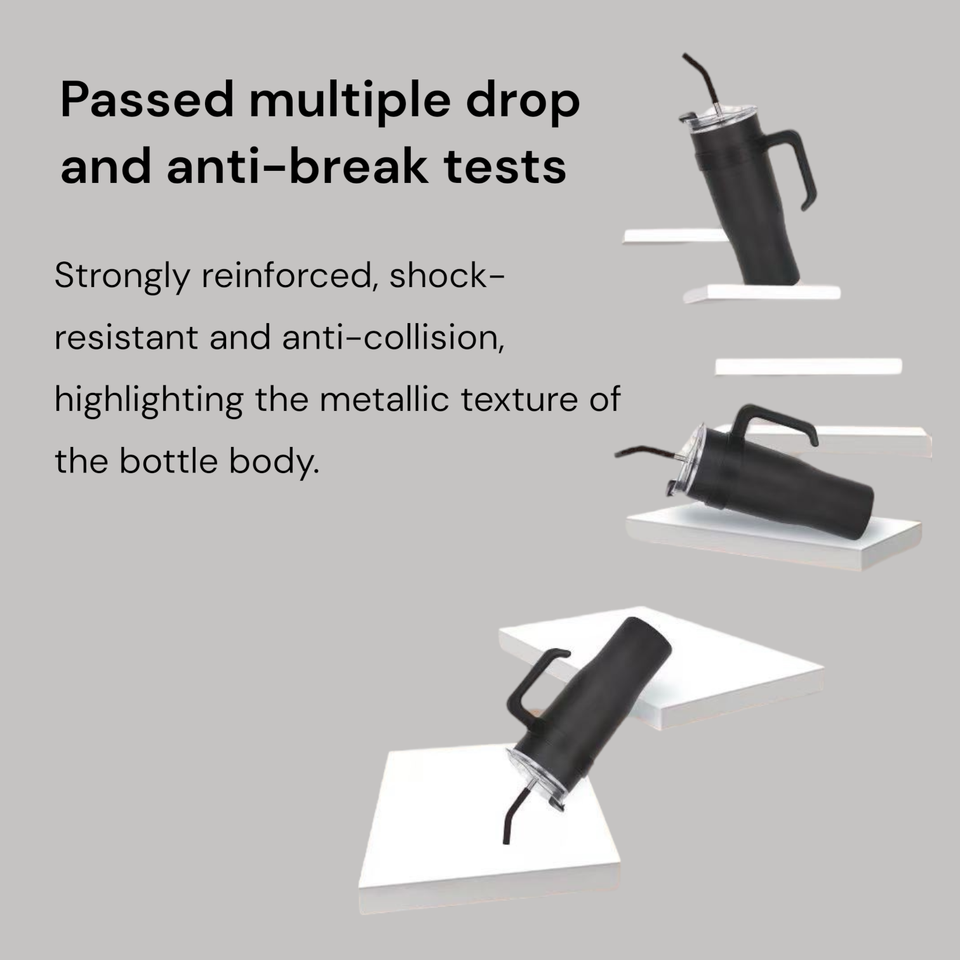 Passed multiple drop and anti-break tests

Strongly reinforced, shock-resistant and anti-collision, highlighting the metallic texture of the bottle body.