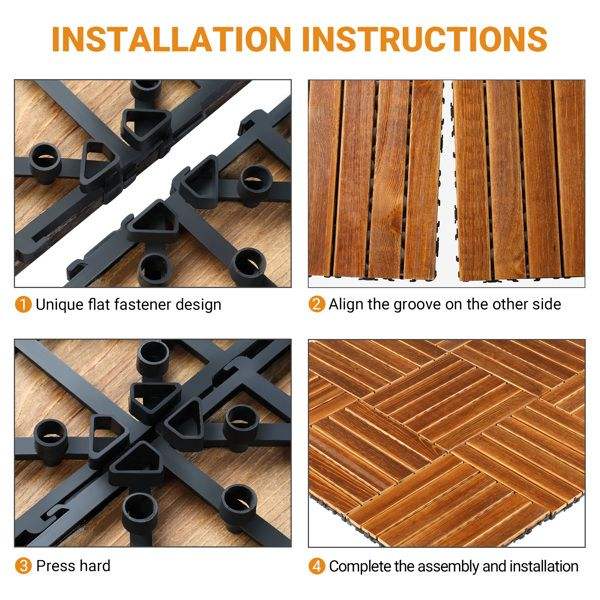 INSTALLATION INSTRUCTIONS

1 Unique flat fastener design

2 Align the groove on the other side

3 Press hard

4 Complete the assembly and installation