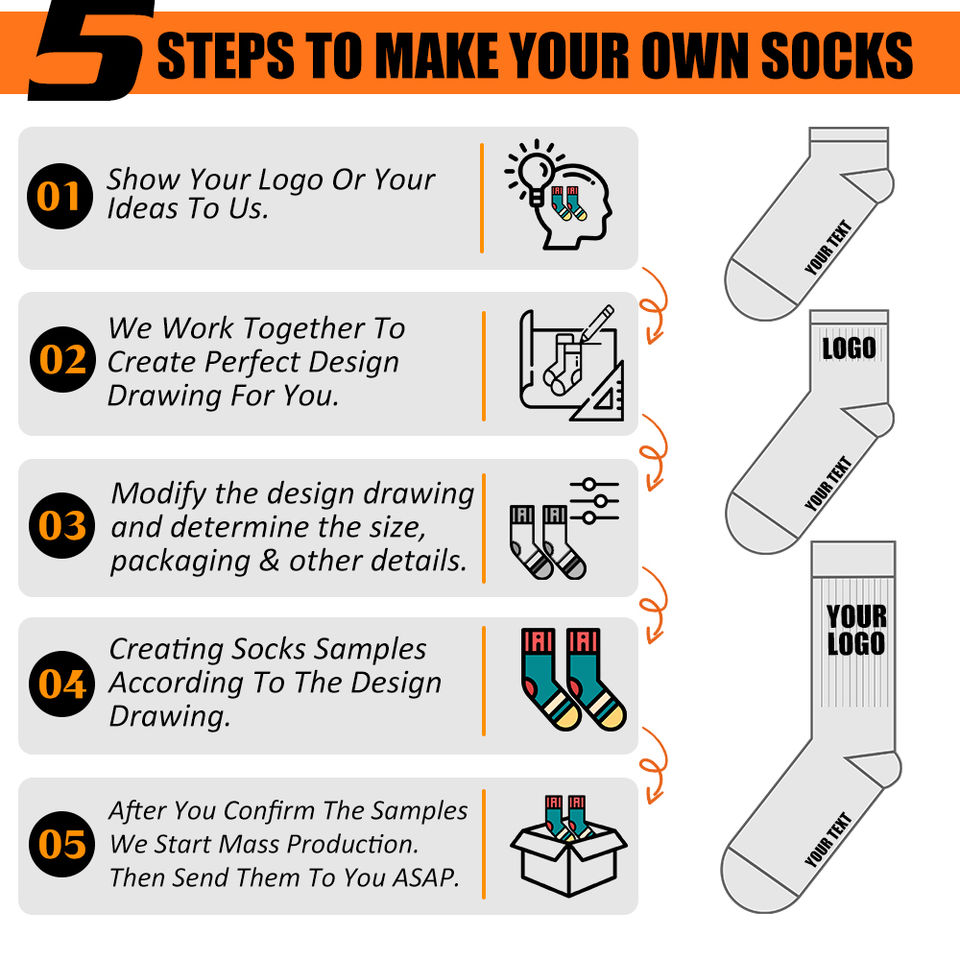 5 STEPS TO MAKE YOUR OWN SOCKS

01 Show Your Logo Or Your Ideas To Us.

02 We Work Together To Create Perfect Design Drawing For You.

03 Modify the design drawing and determine the size, packaging & other details.

04 Creating Socks Samples According To The Design Drawing.

05 After You Confirm The Samples We Start Mass Production. Then Send Them To You ASAP.

YOUR TEXT

LOGO

YOUR TEXT

YOUR LOGO

YOUR TEXT