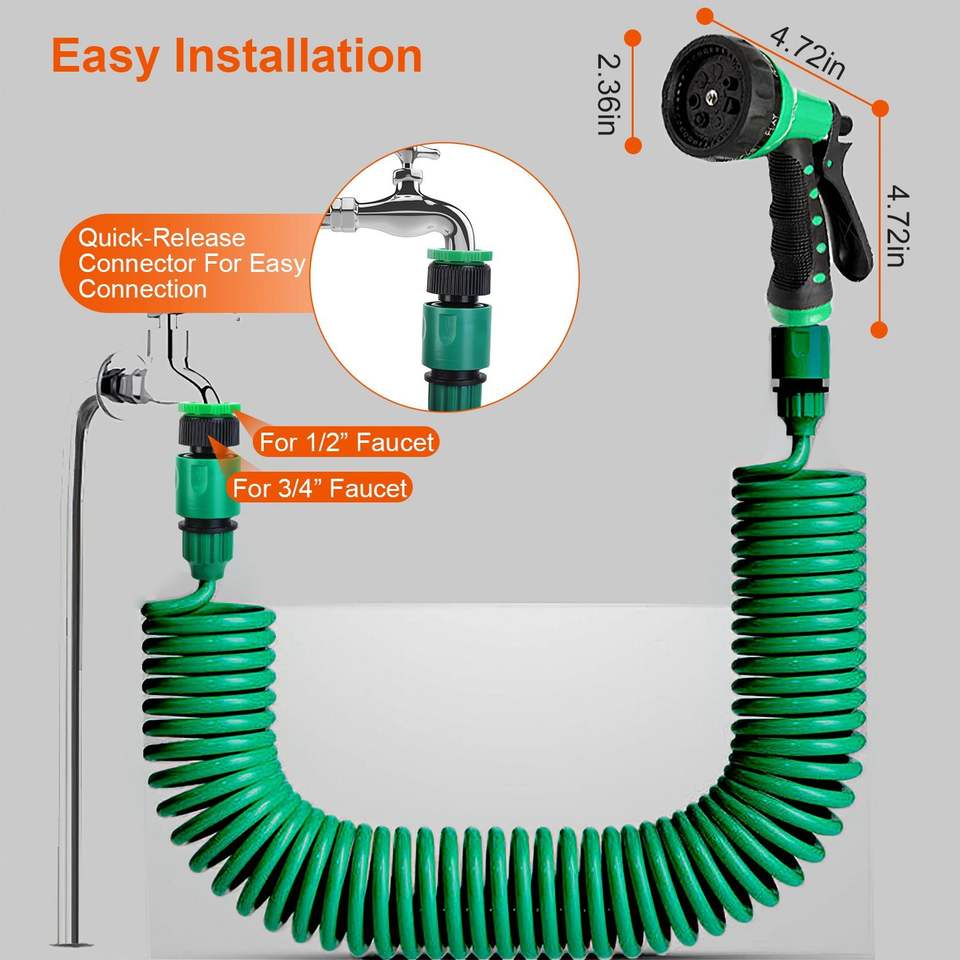 Easy Installation

2.36in

4.72in

4.72in

Quick-Release Connector For Easy Connection

For 1/2” Faucet

For 3/4” Faucet