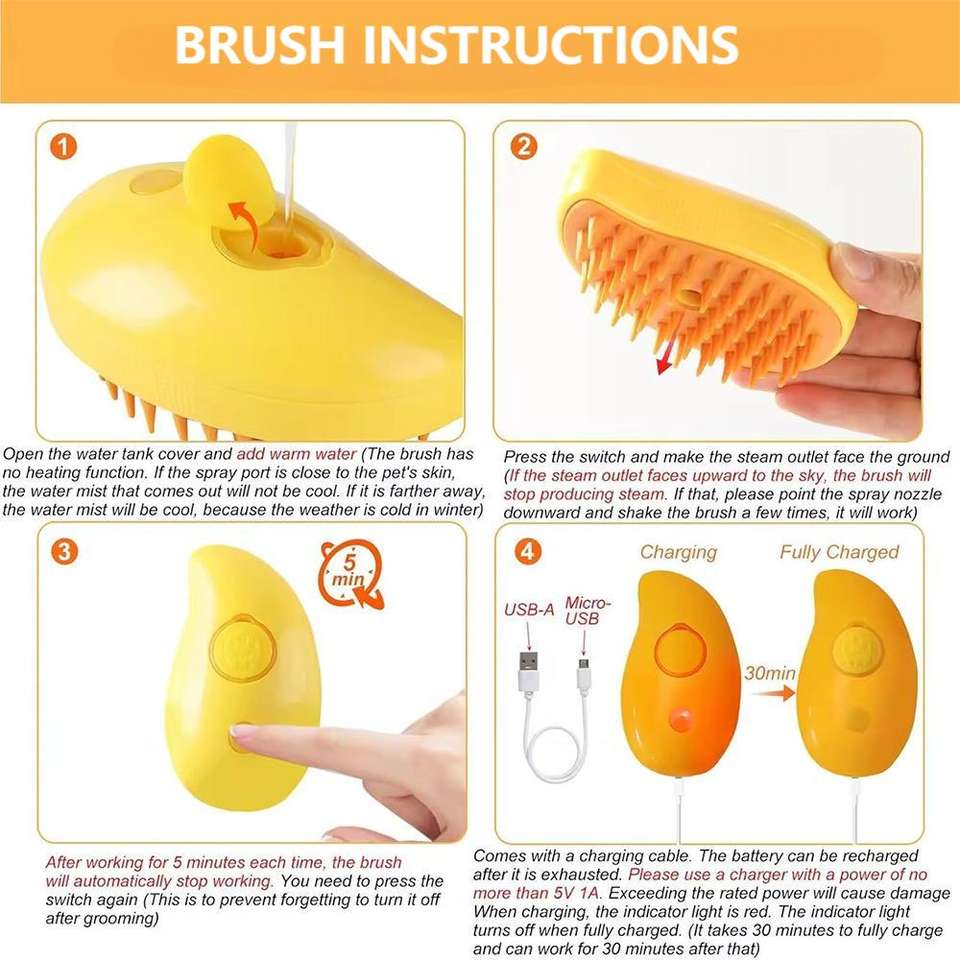 BRUSH INSTRUCTIONS

1

Open the water tank cover and add warm water (The brush has no heating function. If the spray port is close to the pet's skin, the water mist that comes out will not be cool. If it is farther away, the water mist will be cool, because the weather is cold in winter)

2

Press the switch and make the steam outlet face the ground (If the steam outlet faces upward to the sky, the brush will stop producing steam. If that, please point the spray nozzle downward and shake the brush a few times, it will work)

3

5 min

After working for 5 minutes each time, the brush will automatically stop working. You need to press the switch again (This is to prevent forgetting to turn it off after grooming)

4

Charging

Fully Charged

USB-A

Micro-USB

30min

Comes with a charging cable. The battery can be recharged after it is exhausted. Please use a charger with a power of no more than 5V 1A. Exceeding the rated power will cause damage When charging, the indicator light is red. The indicator light turns off when fully charged. (It takes 30 minutes to fully charge and can work for 30 minutes after that)