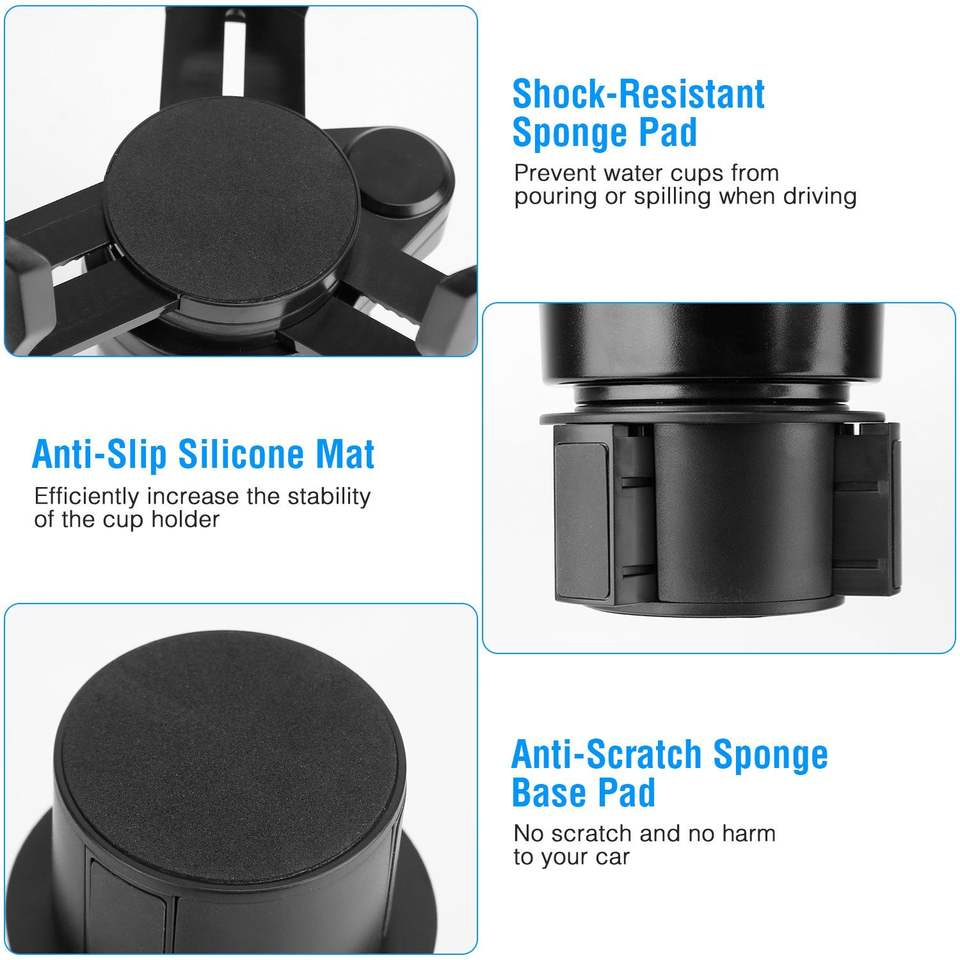 Shock-Resistant Sponge Pad

Prevent water cups from pouring or spilling when driving

Anti-Slip Silicone Mat

Efficiently increase the stability of the cup holder

Anti-Scratch Sponge Base Pad

No scratch and no harm to your car