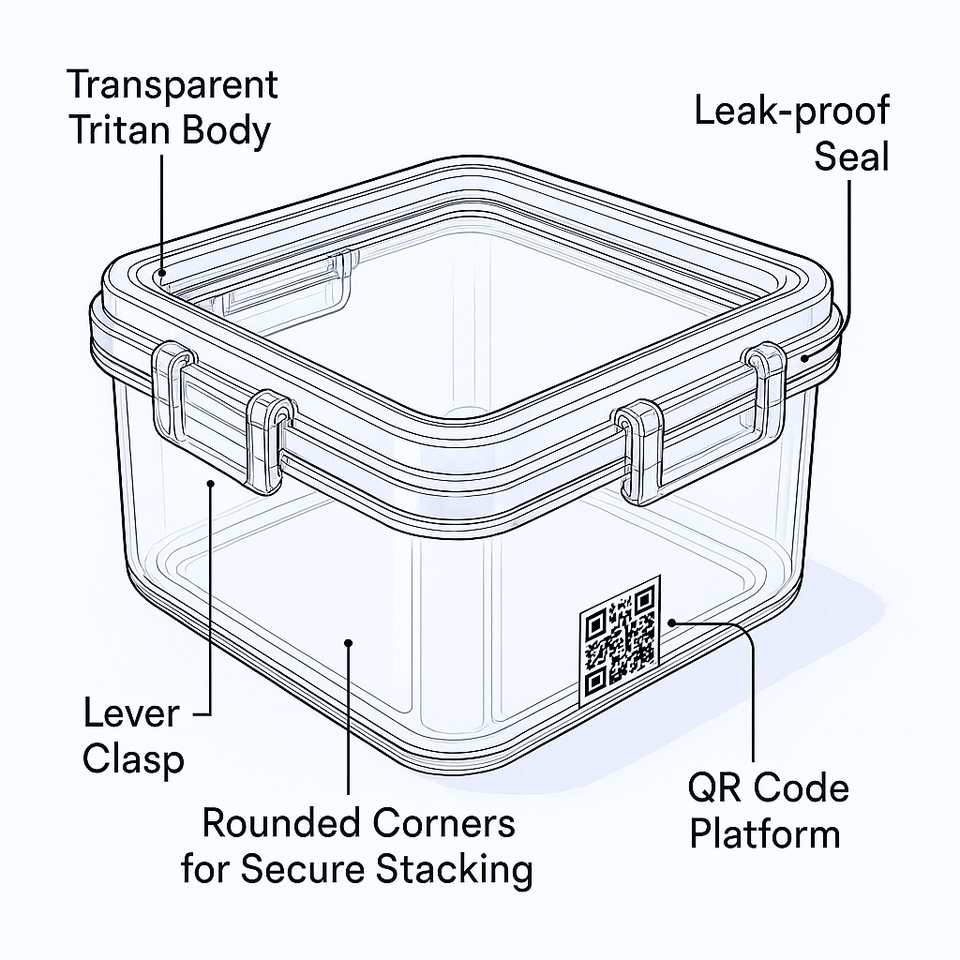 Transparent Tritan Body

Leak-proof Seal

Lever Clasp

Rounded Corners for Secure Stacking

QR Code Platform