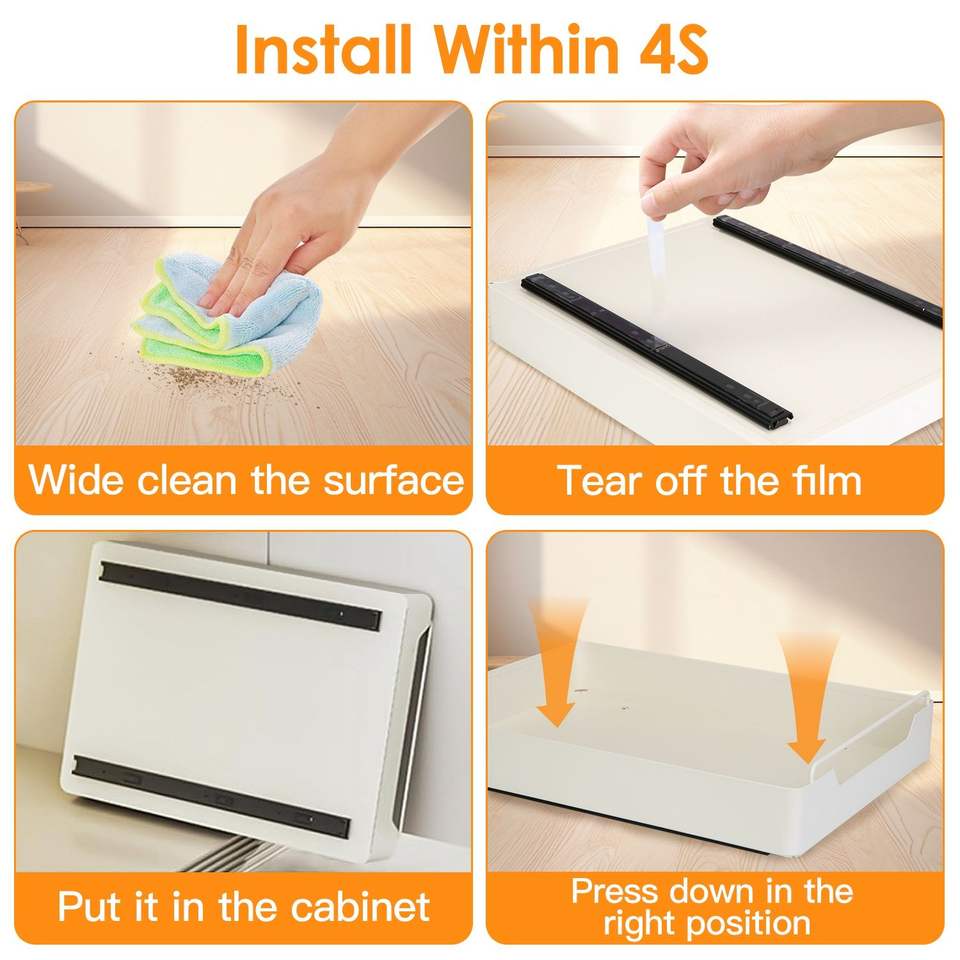 Install Within 4S

Wide clean the surface

Tear off the film

Put it in the cabinet

Press down in the right position