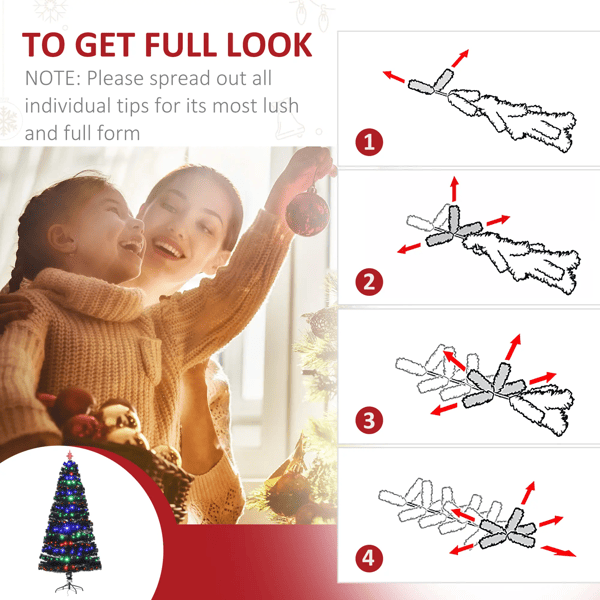 TO GET FULL LOOK
NOTE: Please spread out all individual tips for its most lush and full form

1

2

3

4