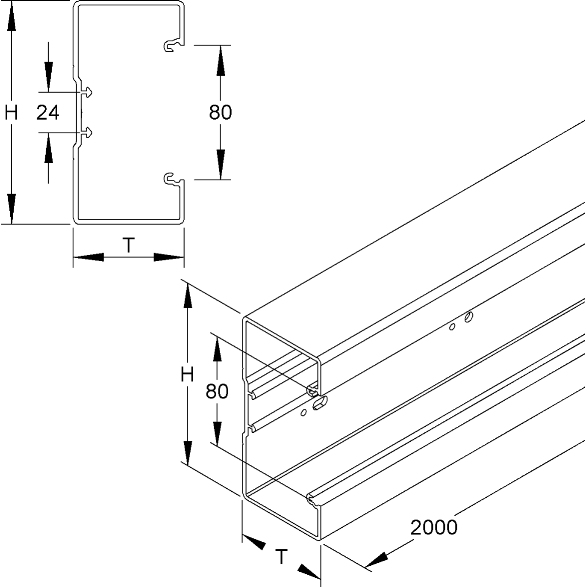 H
24
80
T
H
80
T
2000