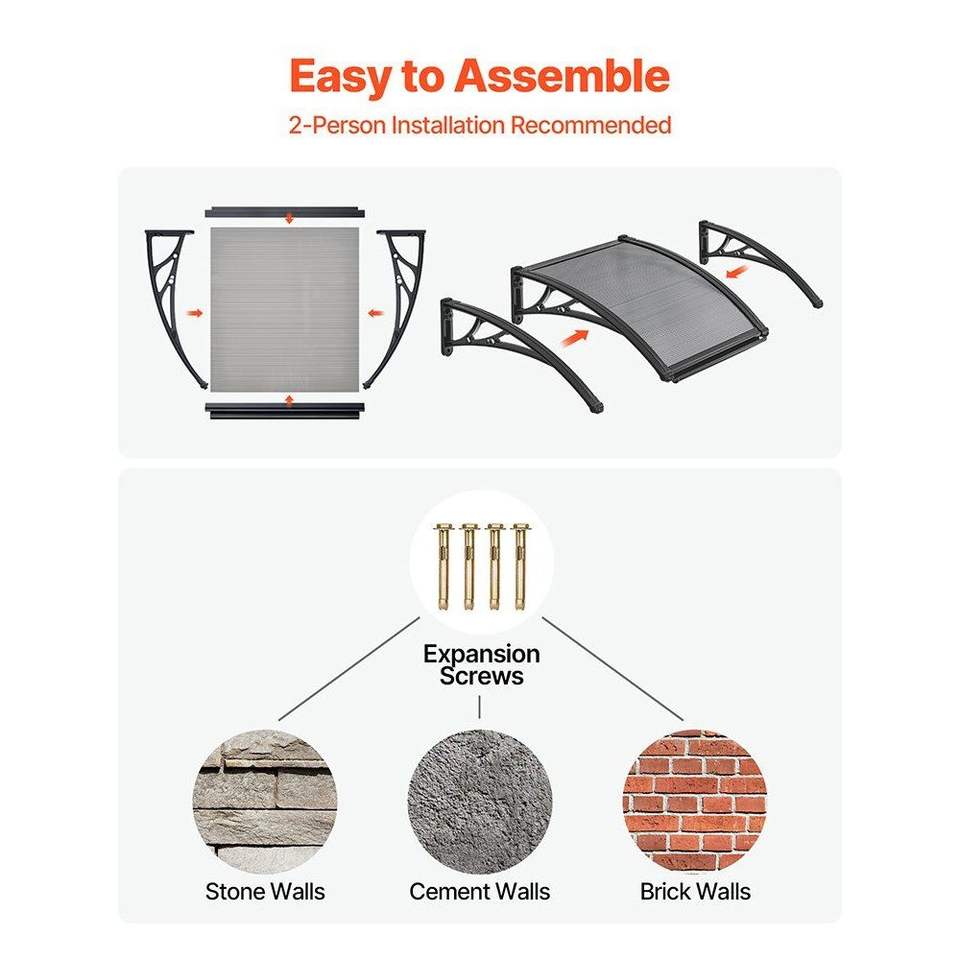 Easy to Assemble

2-Person Installation Recommended

Expansion Screws

Stone Walls

Cement Walls

Brick Walls