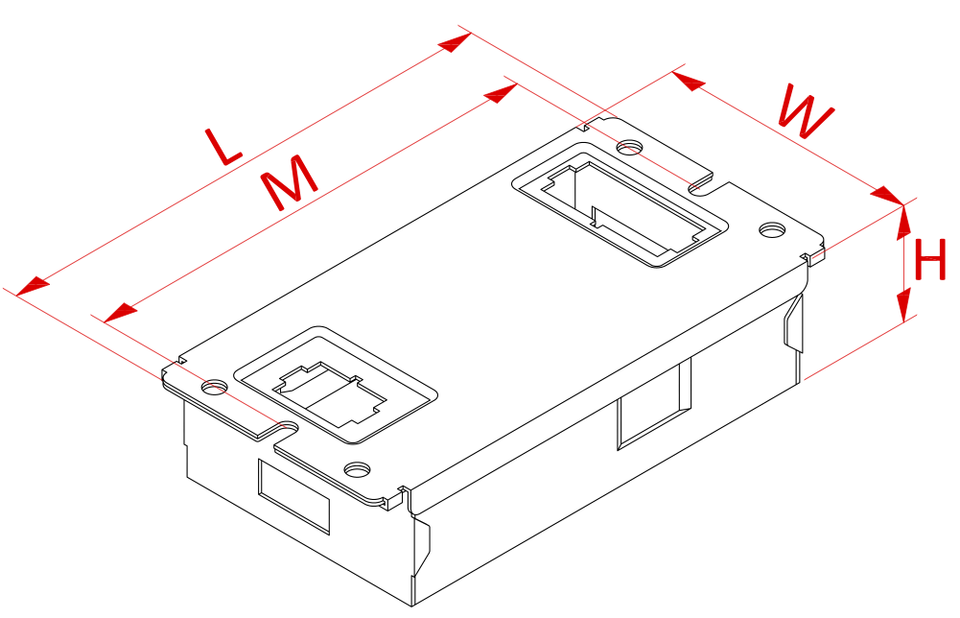 L
M
W
H