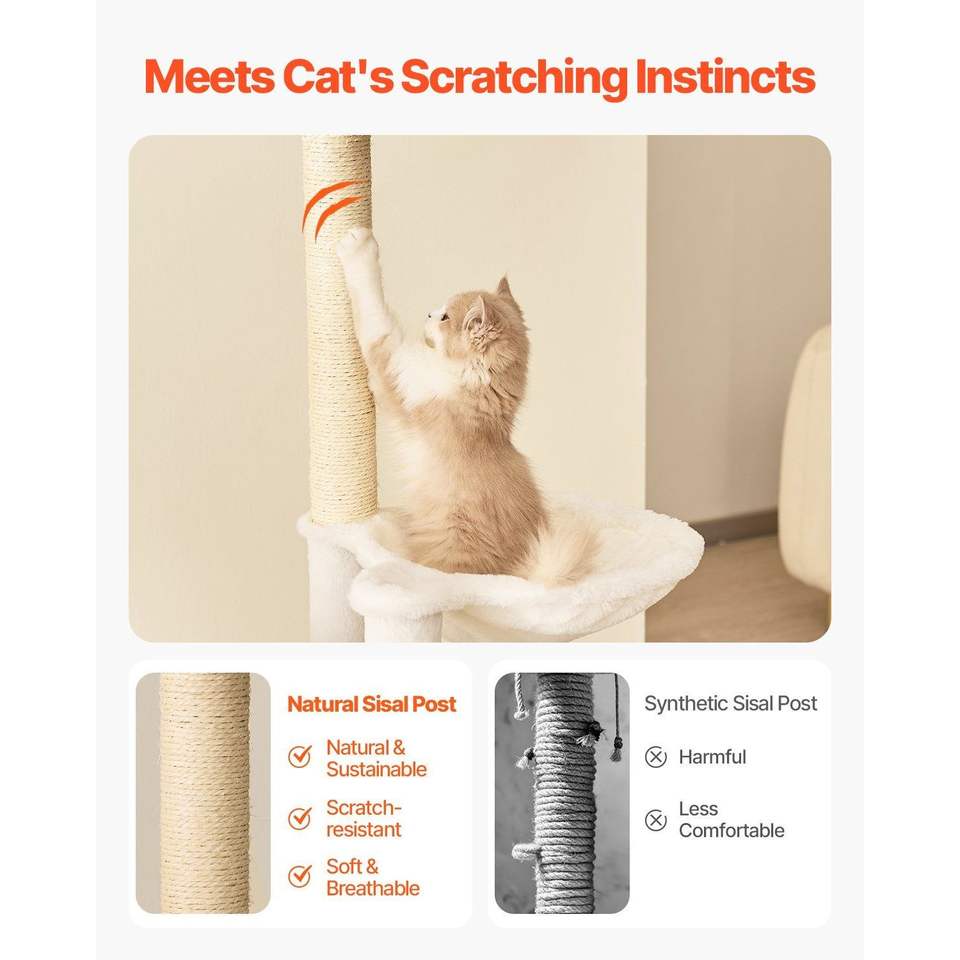 Meets Cat's Scratching Instincts

Natural Sisal Post

Natural & Sustainable

Scratch-resistant

Soft & Breathable

Synthetic Sisal Post

Harmful

Less Comfortable