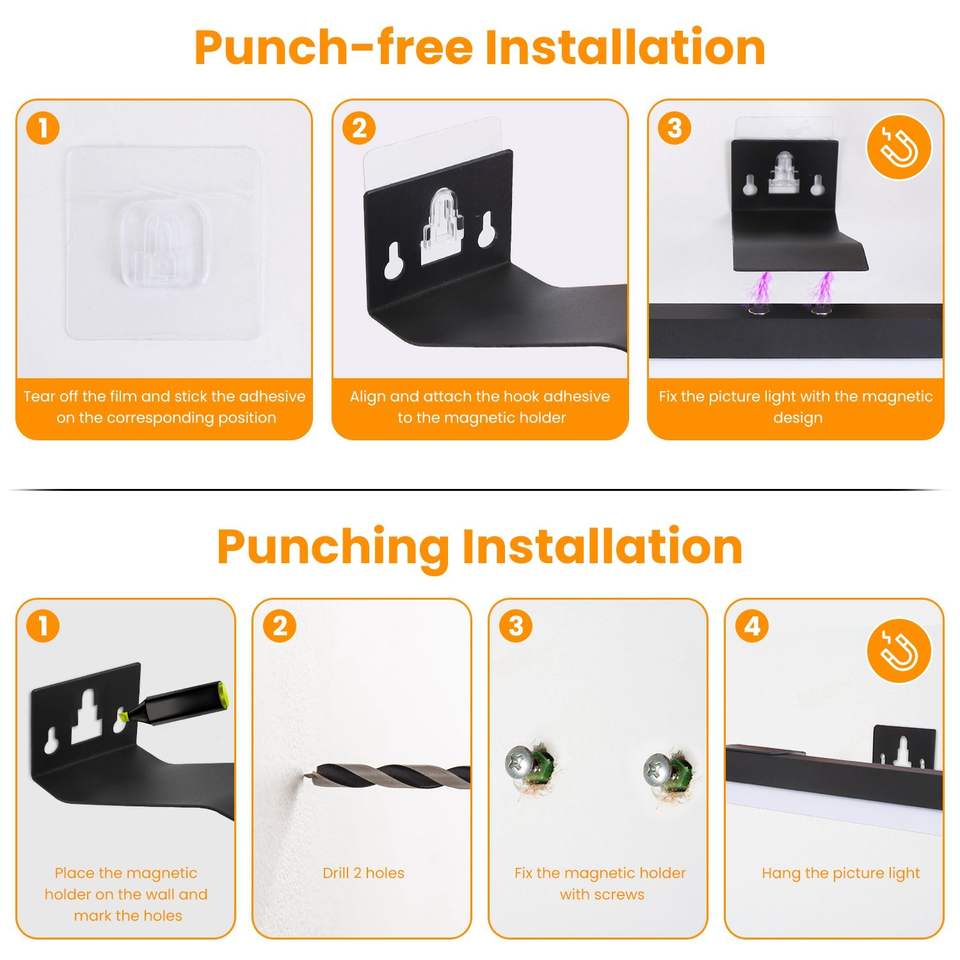 Punch-free Installation

1

Tear off the film and stick the adhesive on the corresponding position

2

Align and attach the hook adhesive to the magnetic holder

3

Fix the picture light with the magnetic design

Punching Installation

1

Place the magnetic holder on the wall and mark the holes

2

Drill 2 holes

3

Fix the magnetic holder with screws

4

Hang the picture light